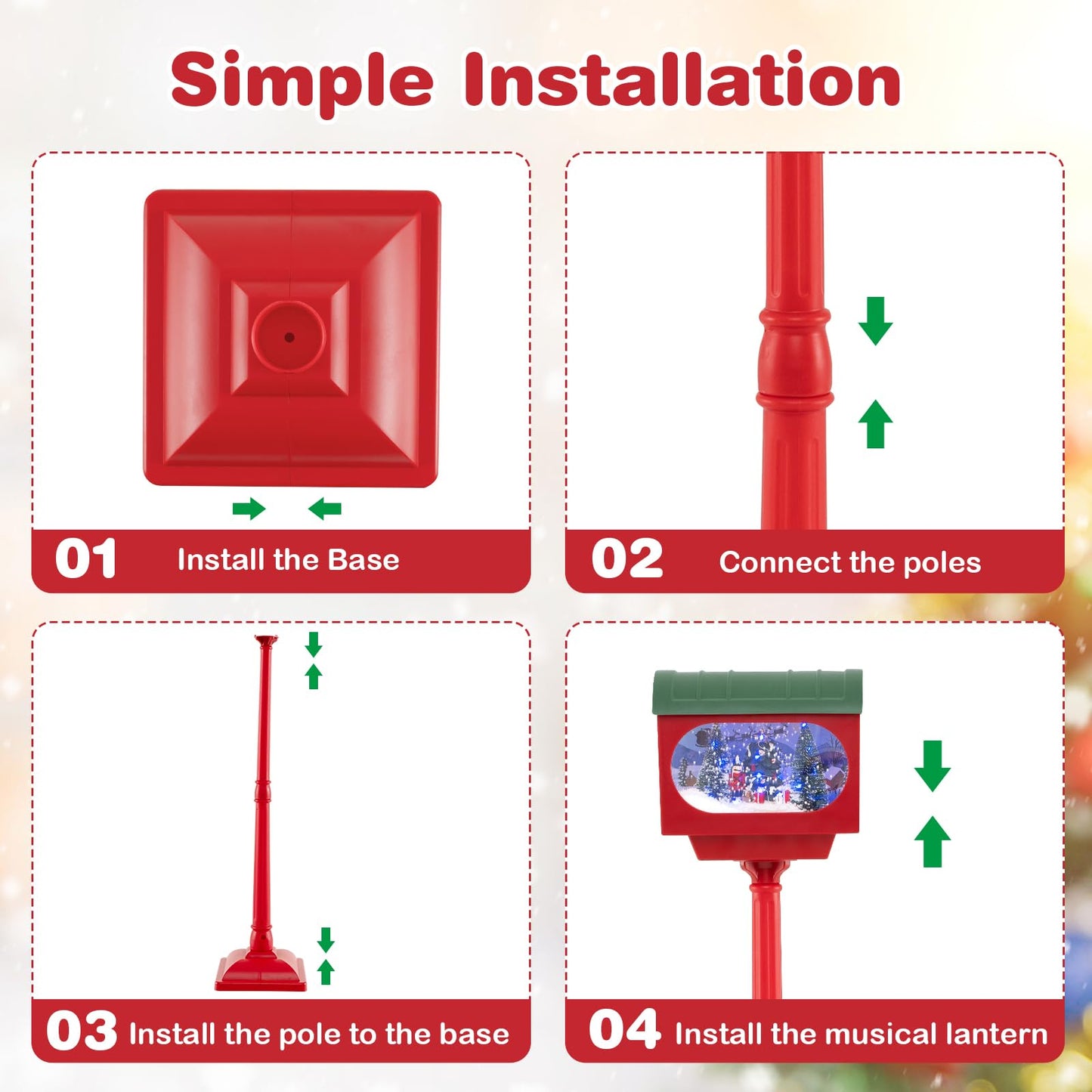 Simple Installation

01 Install the Base

02 Connect the poles

03 Install the pole to the base

04 Install the musical lantern