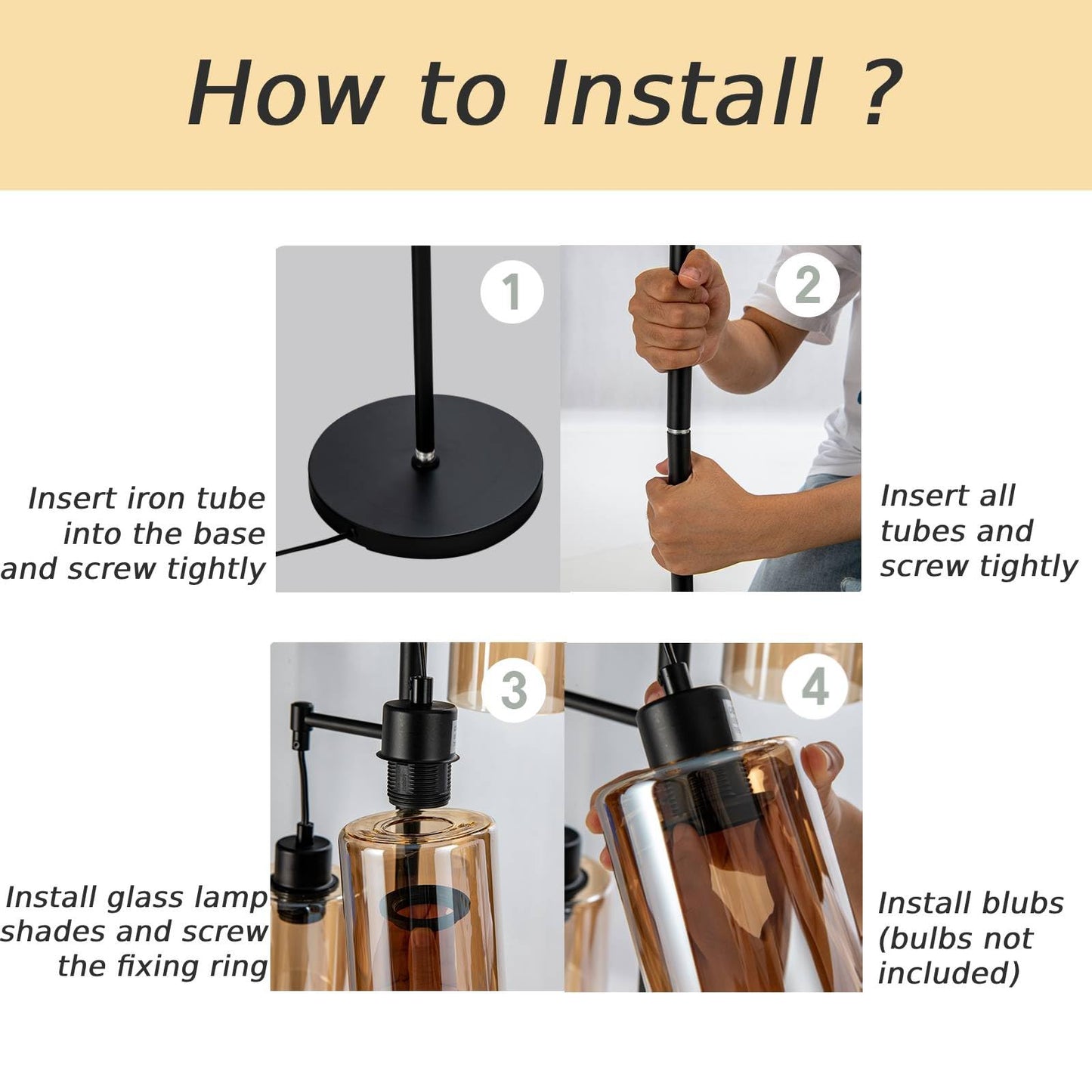 How to Install ?

1

Insert iron tube into the base and screw tightly

2

Insert all tubes and screw tightly

3

Install glass lamp shades and screw the fixing ring

4

Install blubs (bulbs not included)