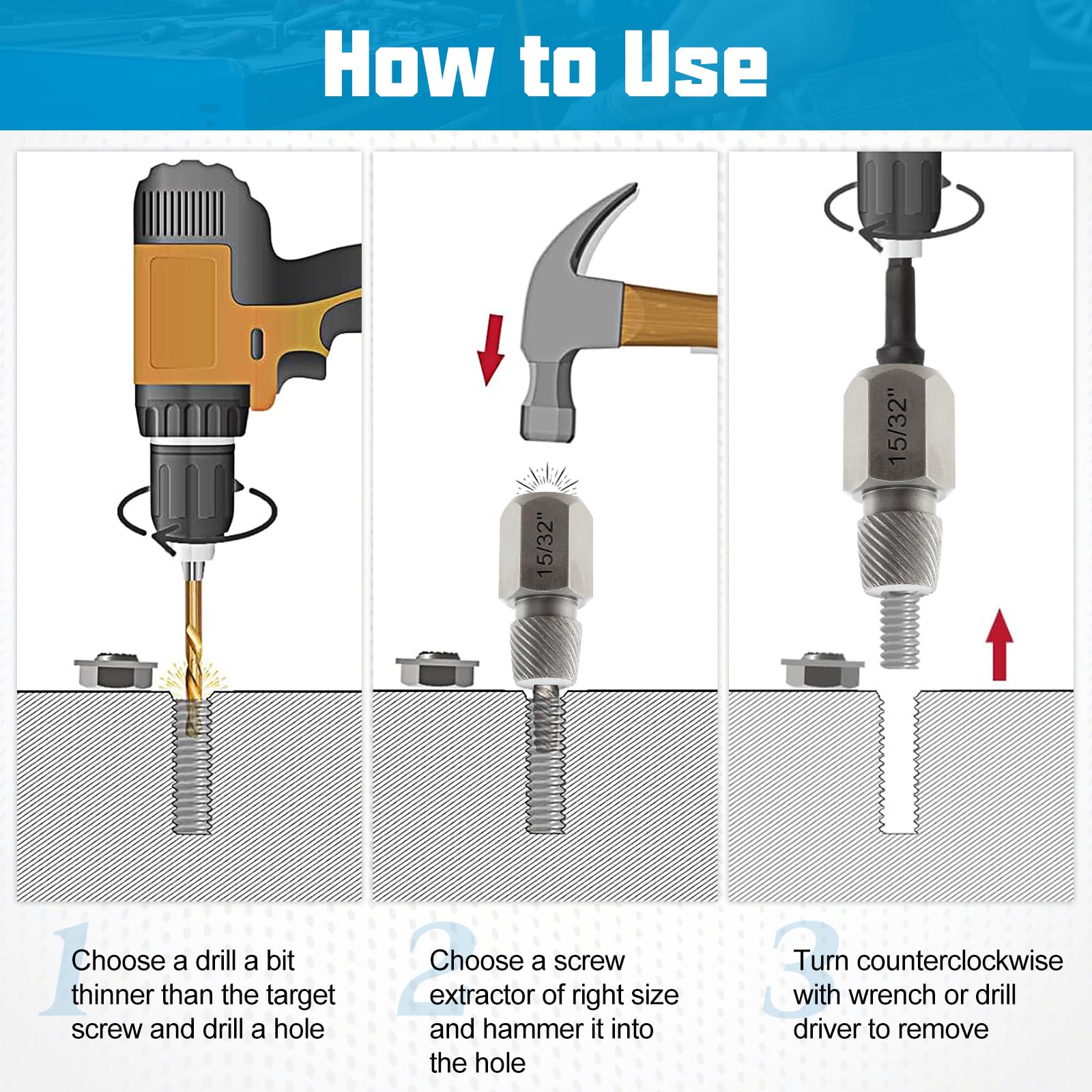 How to Use

15/32"

15/32"

1 Choose a drill a bit thinner than the target screw and drill a hole

2 Choose a screw extractor of right size and hammer it into the hole

3 Turn counterclockwise with wrench or drill driver to remove