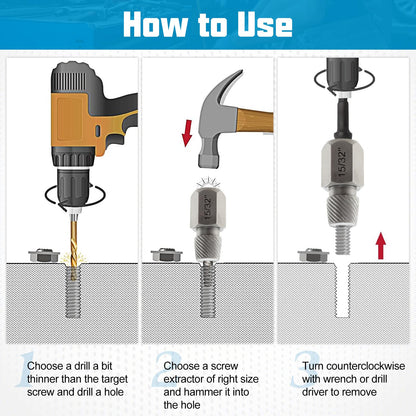 How to Use

15/32"

15/32"

1 Choose a drill a bit thinner than the target screw and drill a hole

2 Choose a screw extractor of right size and hammer it into the hole

3 Turn counterclockwise with wrench or drill driver to remove