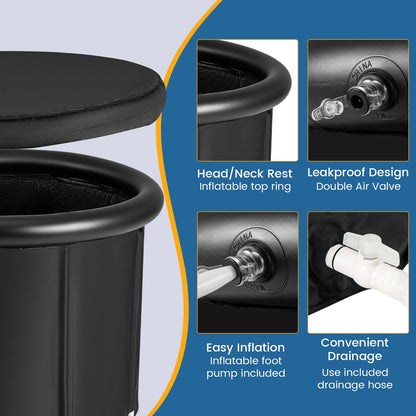 Head/Neck Rest
Inflatable top ring

Leakproof Design
Double Air Valve

Easy Inflation
Inflatable foot pump included

Convenient Drainage
Use included drainage hose