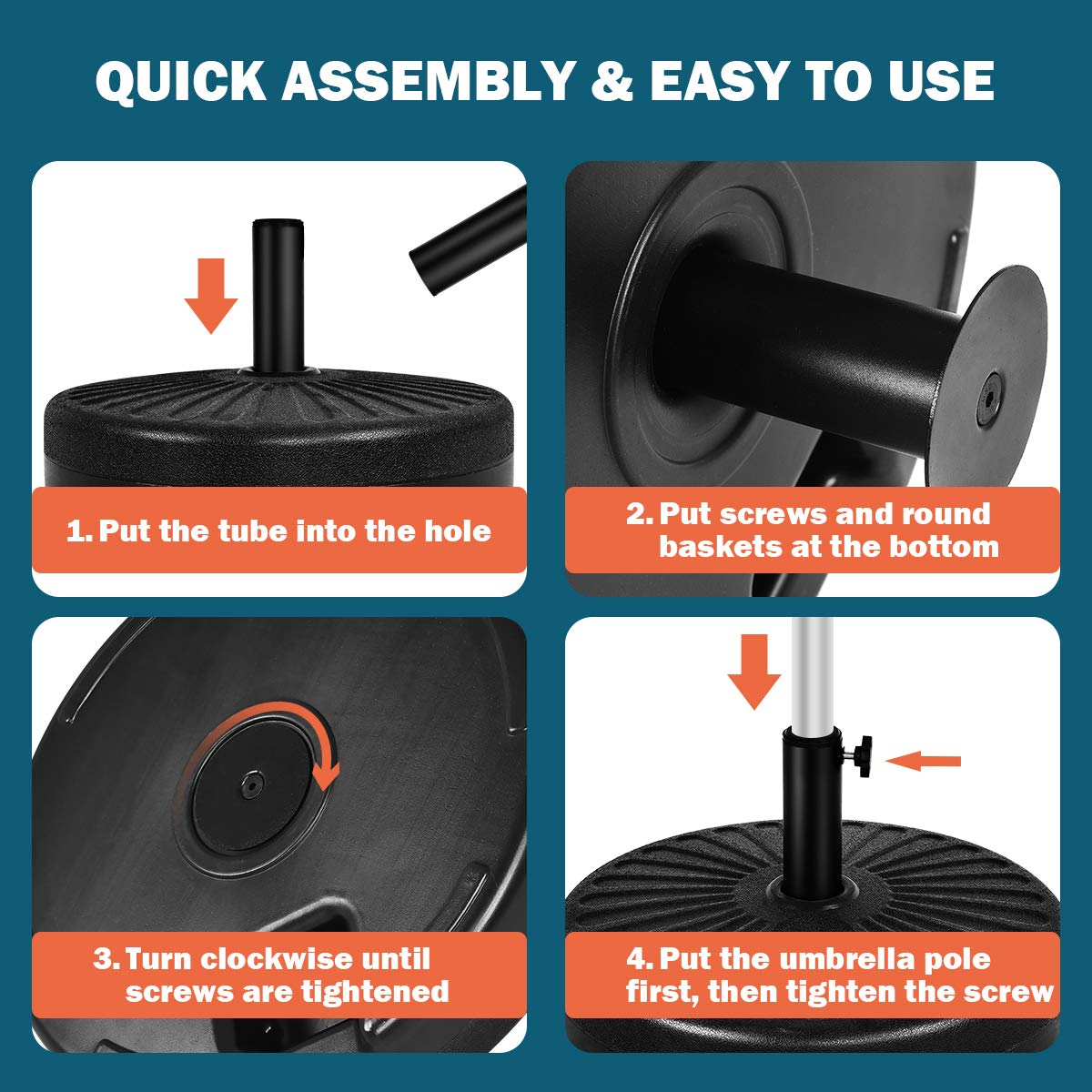 QUICK ASSEMBLY & EASY TO USE

1. Put the tube into the hole

2. Put screws and round baskets at the bottom

3. Turn clockwise until screws are tightened

4. Put the umbrella pole first, then tighten the screw