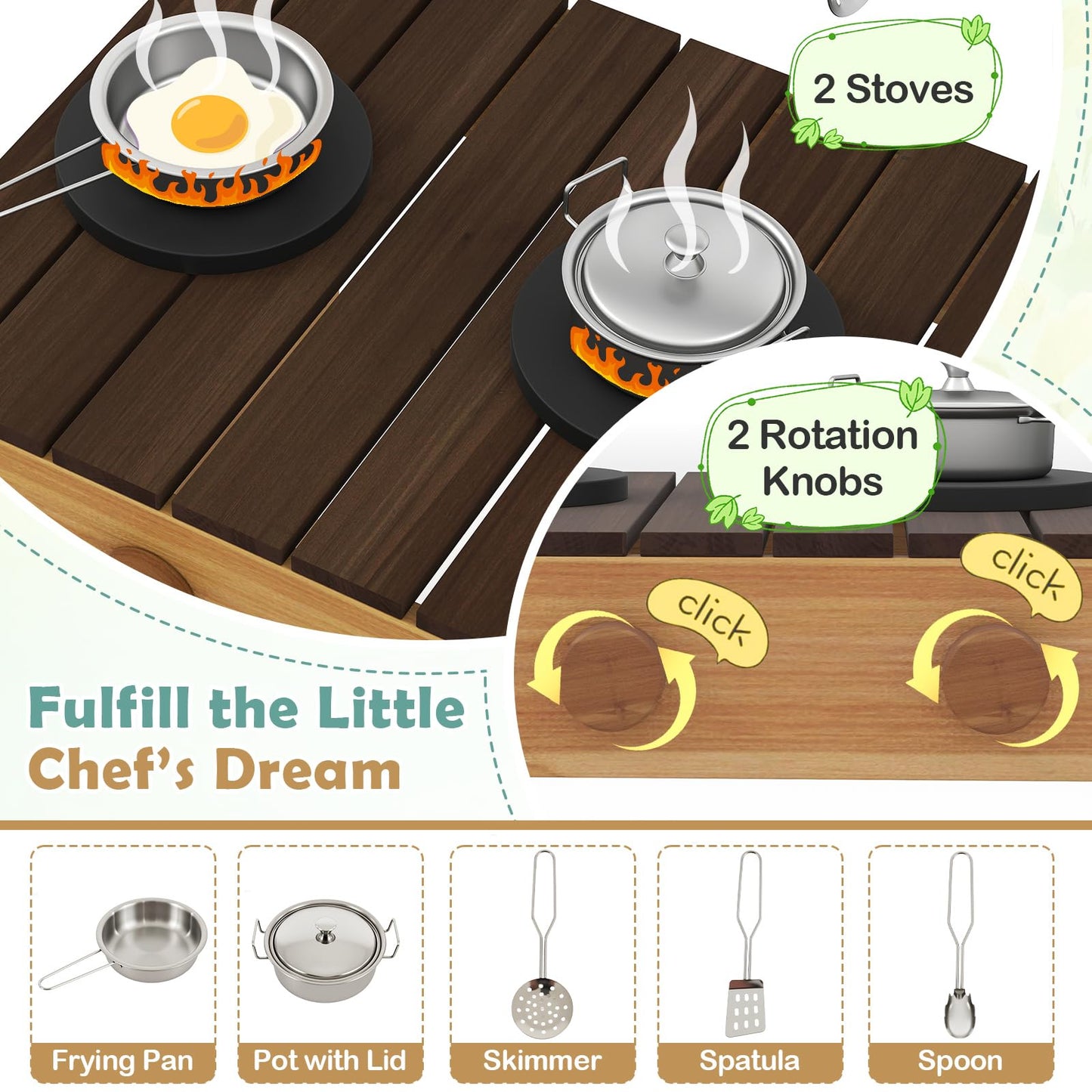 2 Stoves

2 Rotation Knobs

click

click

Fulfill the Little Chef's Dream

Frying Pan

Pot with Lid

Skimmer

Spatula

Spoon