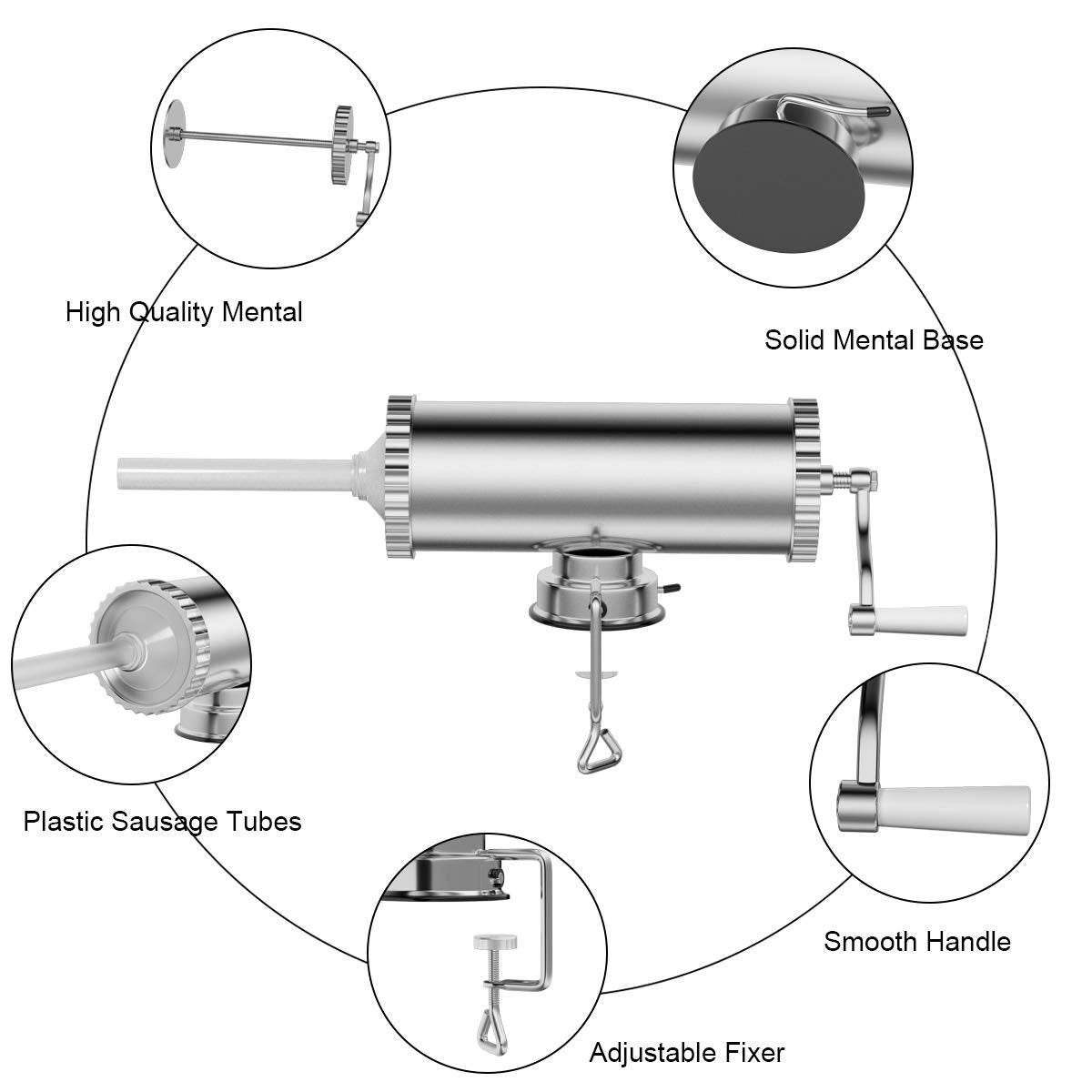 High Quality Mental

Solid Mental Base

Plastic Sausage Tubes

Smooth Handle

Adjustable Fixer