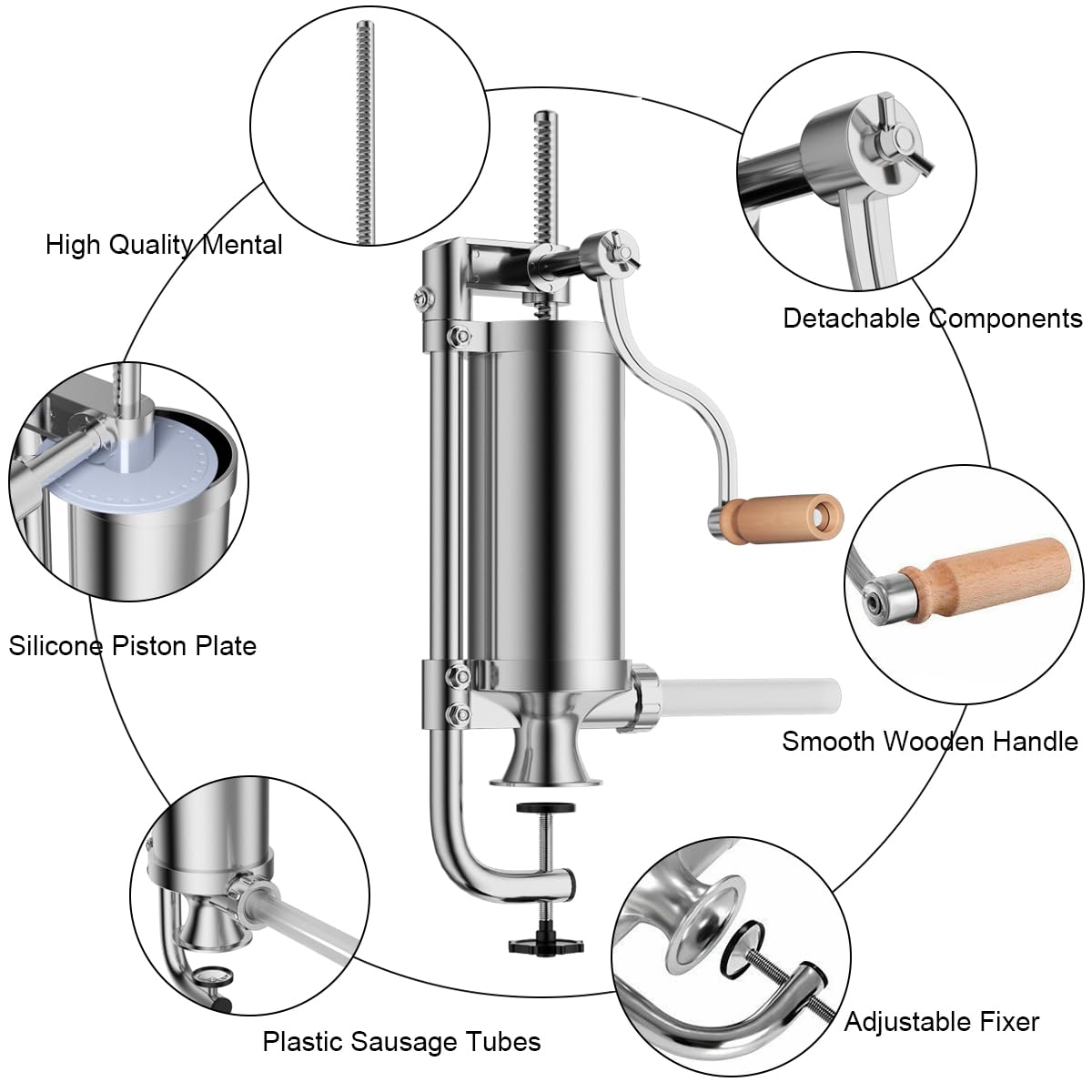 High Quality Mental

Detachable Components

Silicone Piston Plate

Smooth Wooden Handle

Plastic Sausage Tubes

Adjustable Fixer