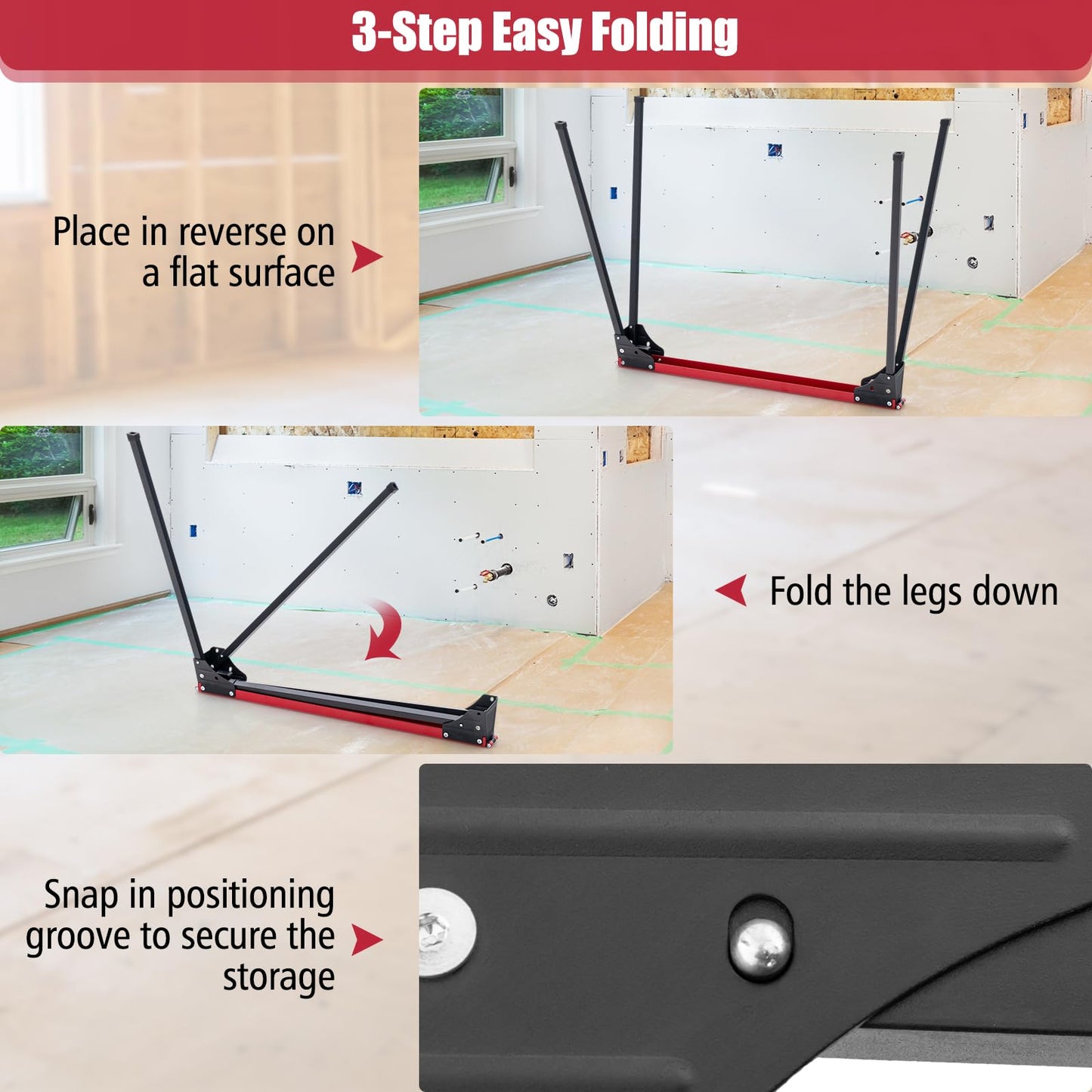 3-Step Easy Folding

Place in reverse on a flat surface

Fold the legs down

Snap in positioning groove to secure the storage