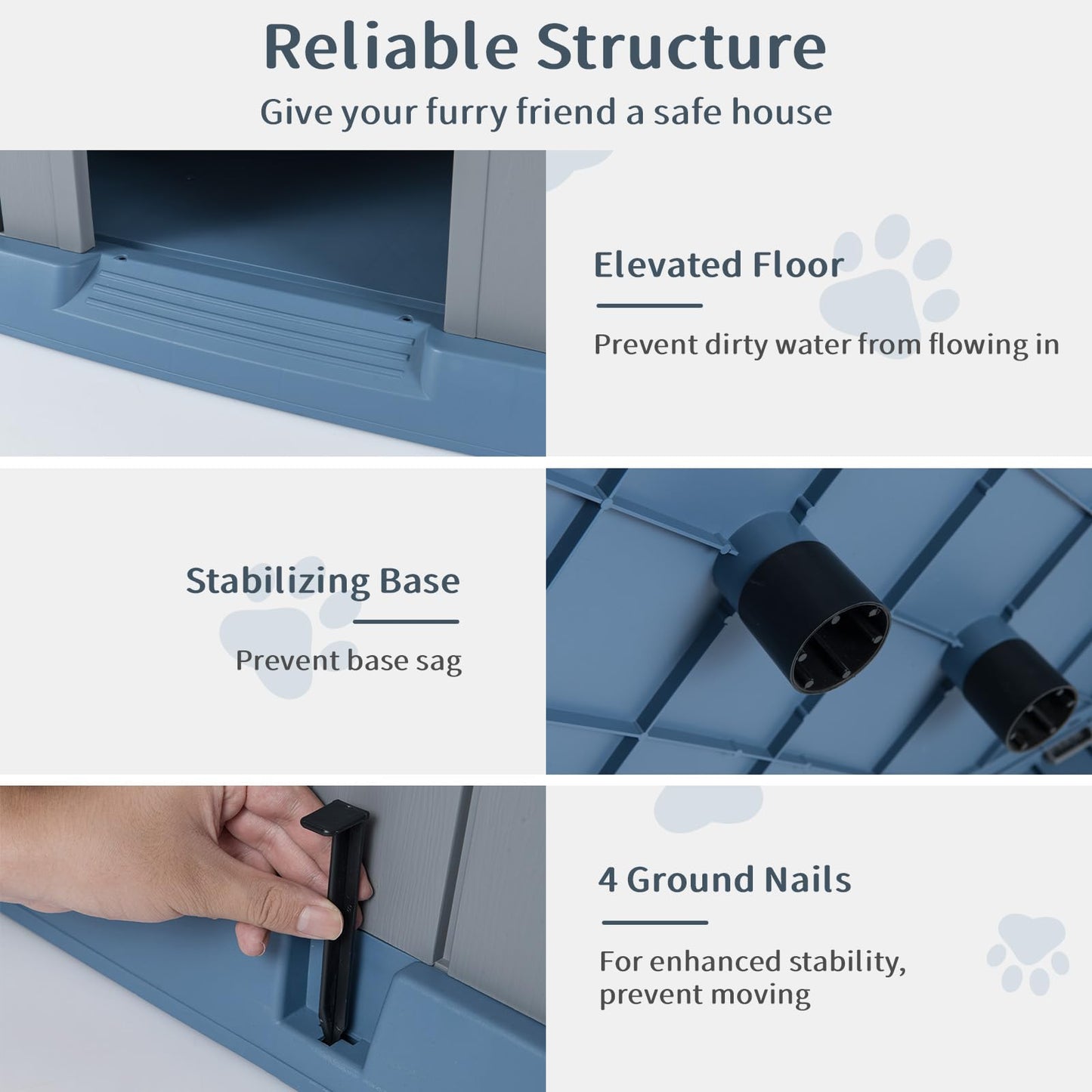 Reliable Structure

Give your furry friend a safe house

Elevated Floor

Prevent dirty water from flowing in

Stabilizing Base

Prevent base sag

4 Ground Nails

For enhanced stability, prevent moving