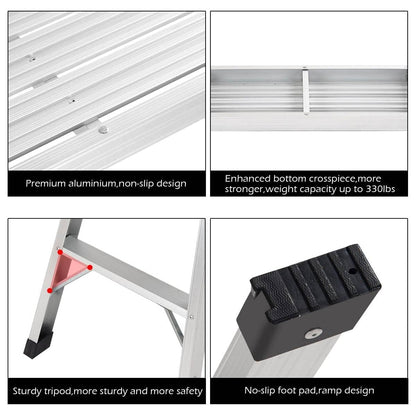 Premium aluminium,non-slip design

Enhanced bottom crosspiece,more stronger,weight capacity up to 330lbs

Sturdy tripod,more sturdy and more safety

No-slip foot pad,ramp design