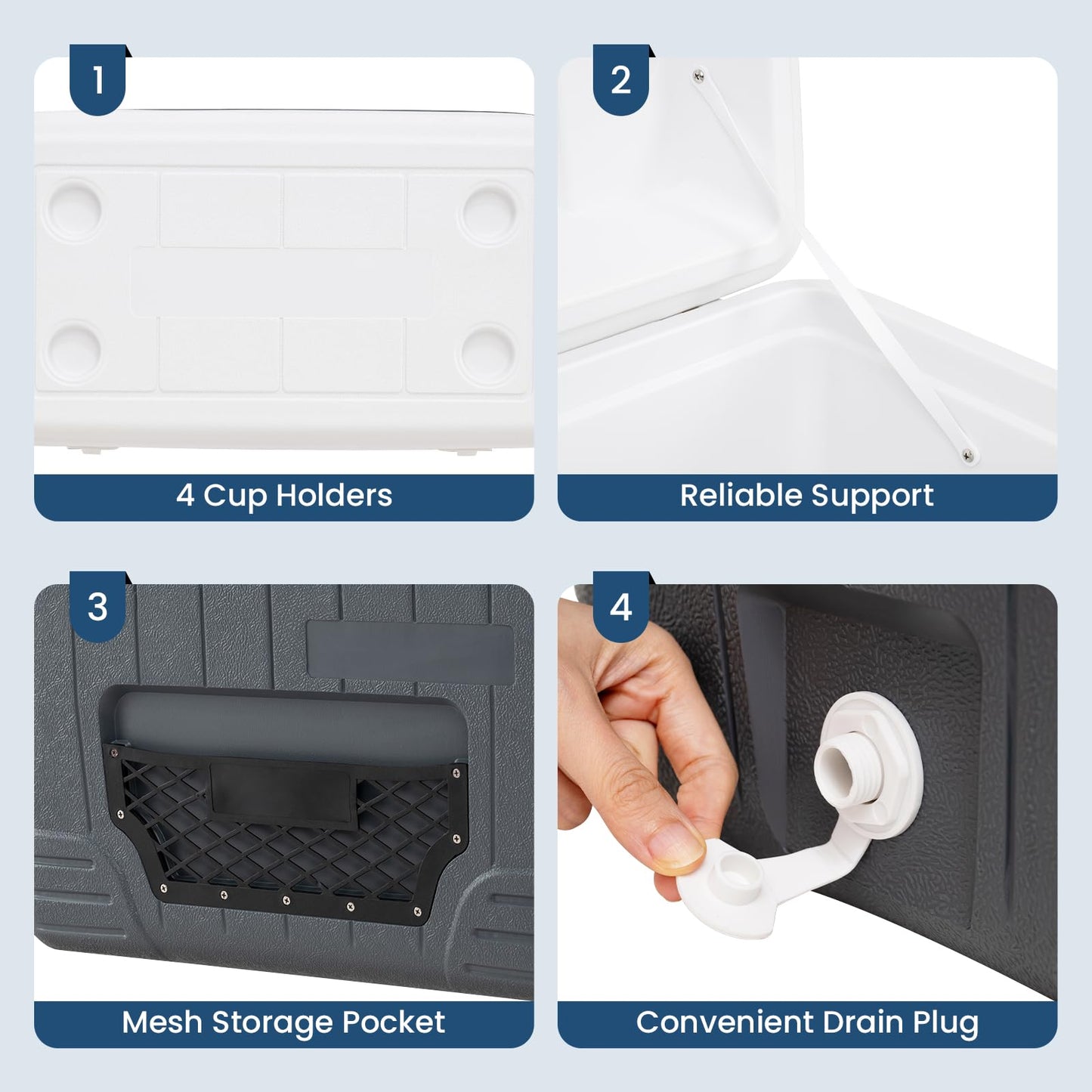 1

4 Cup Holders

2

Reliable Support

3

Mesh Storage Pocket

4

Convenient Drain Plug