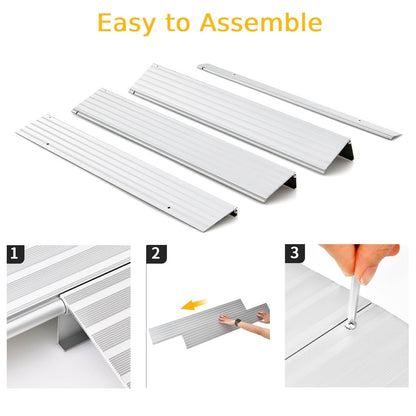 Easy to Assemble

1

2

3