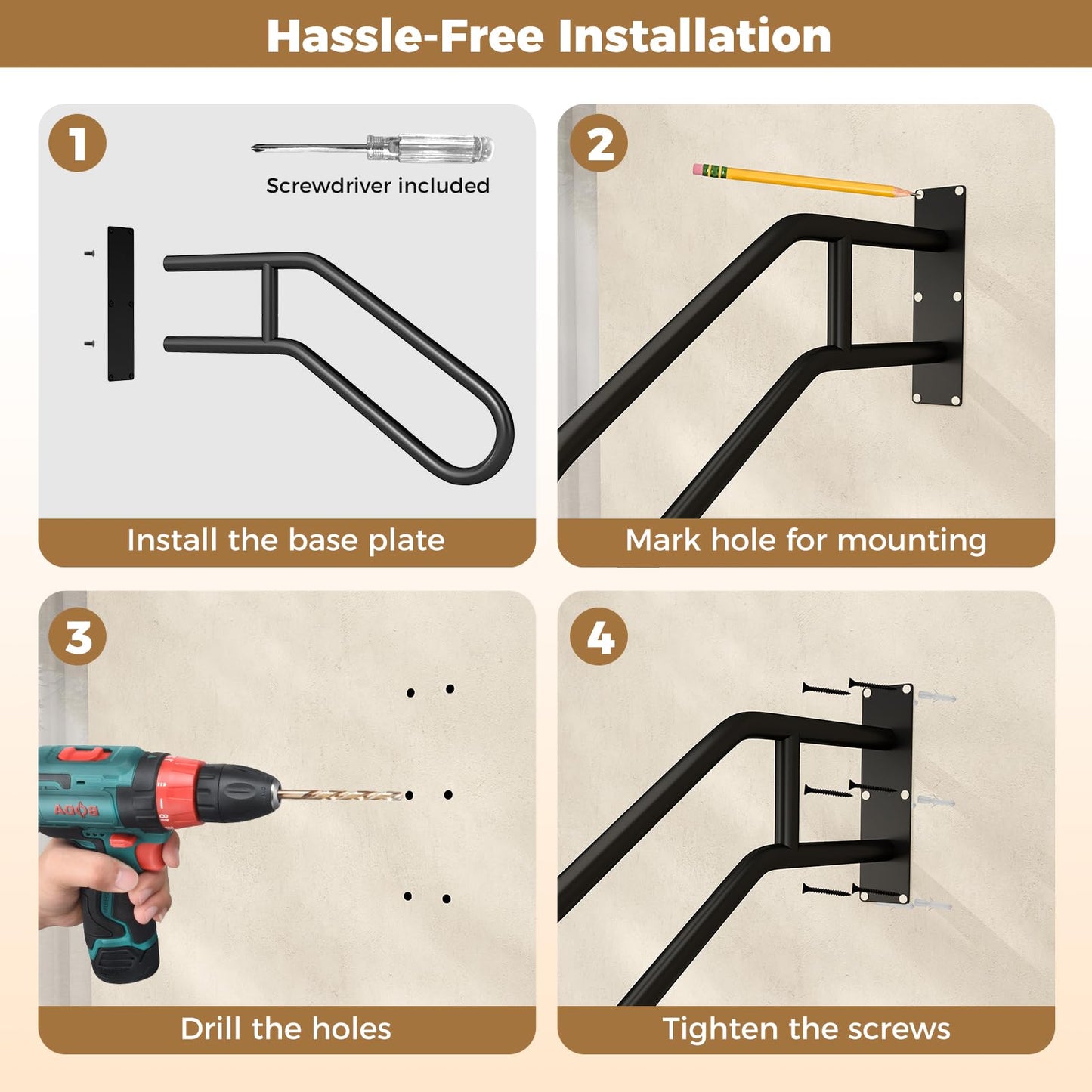 Hassle-Free Installation

1

Screwdriver included

Install the base plate

2

Mark hole for mounting

3

BODA

Drill the holes

4

Tighten the screws