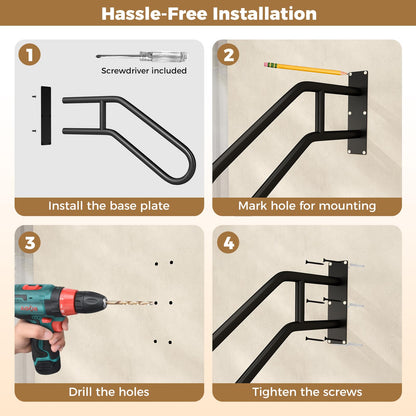 Hassle-Free Installation

1

Screwdriver included

Install the base plate

2

Mark hole for mounting

3

Drill the holes

4

Tighten the screws