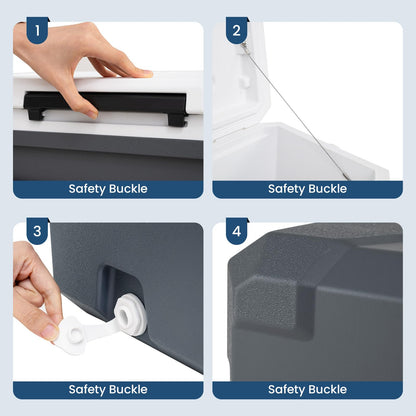 1

Safety Buckle

2

Safety Buckle

3

Safety Buckle

4

Safety Buckle