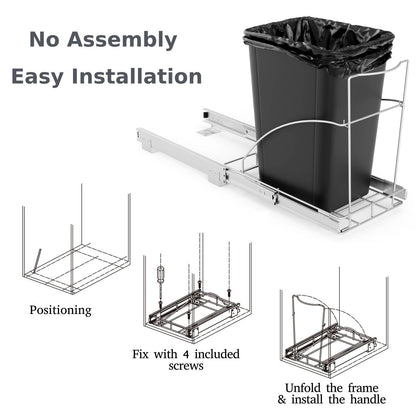 No Assembly
Easy Installation

Positioning

Fix with 4 included screws

Unfold the frame & install the handle