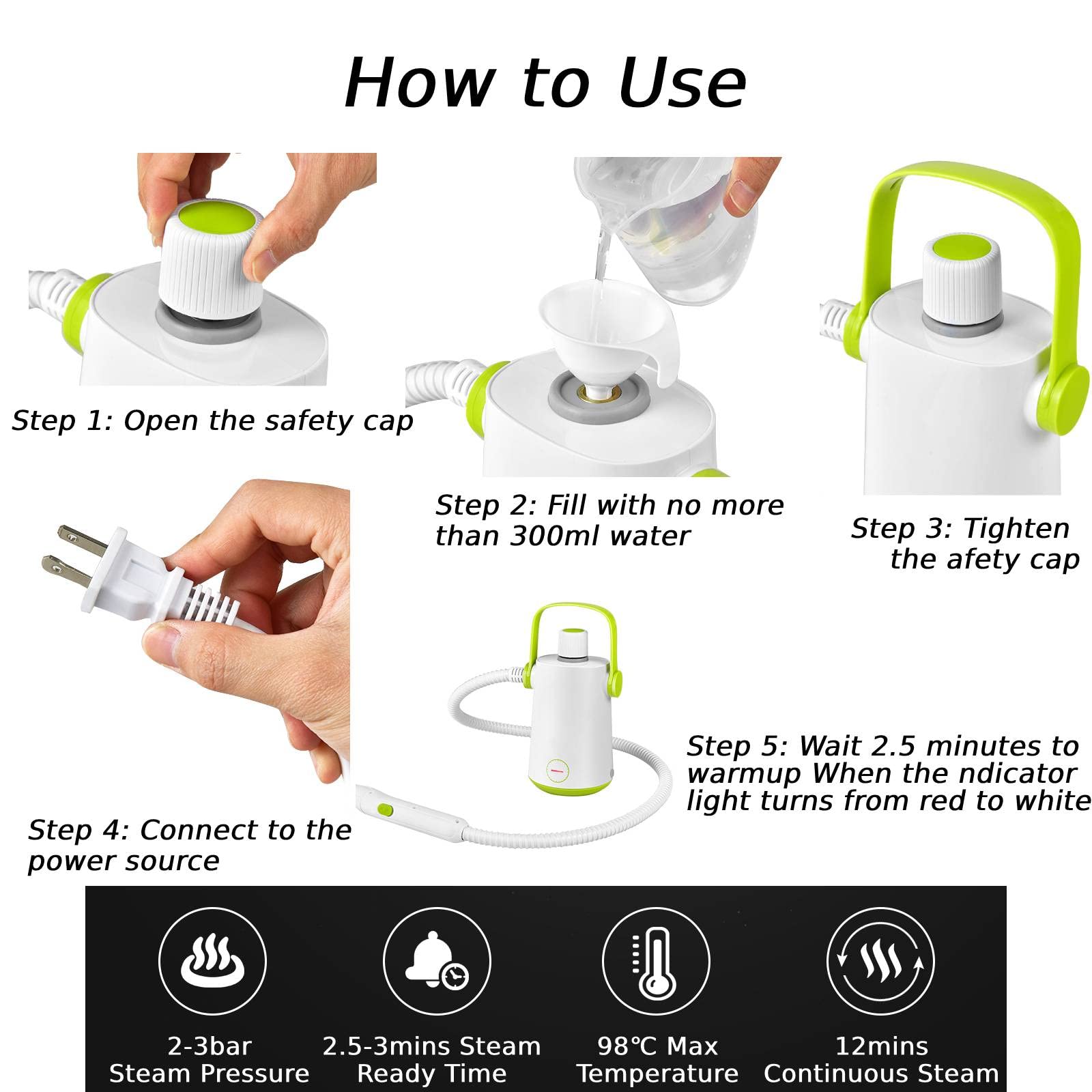 How to Use

Step 1: Open the safety cap

Step 2: Fill with no more than 300ml water

Step 3: Tighten the afety cap

Step 4: Connect to the power source

Step 5: Wait 2.5 minutes to warmup When the ndicator light turns from red to white

2-3bar Steam Pressure

2.5-3mins Steam Ready Time

98℃ Max Temperature

12mins Continuous Steam