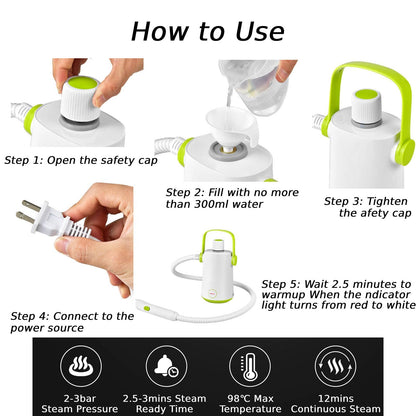 How to Use

Step 1: Open the safety cap

Step 2: Fill with no more than 300ml water

Step 3: Tighten the afety cap

Step 4: Connect to the power source

Step 5: Wait 2.5 minutes to warmup When the ndicator light turns from red to white

2-3bar Steam Pressure

2.5-3mins Steam Ready Time

98℃ Max Temperature

12mins Continuous Steam