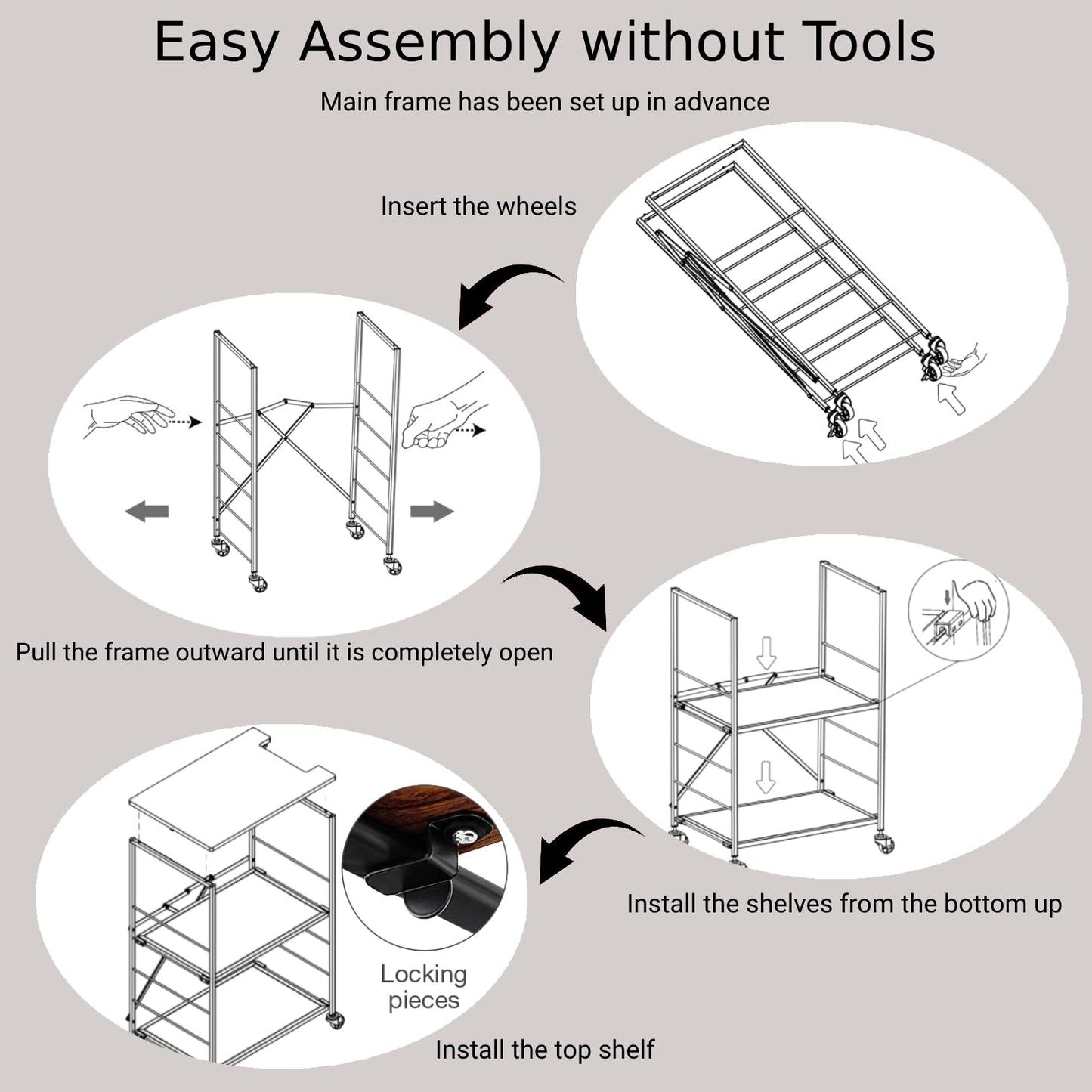 Easy Assembly without Tools

Main frame has been set up in advance

Insert the wheels

Pull the frame outward until it is completely open

Install the shelves from the bottom up

Locking pieces

Install the top shelf