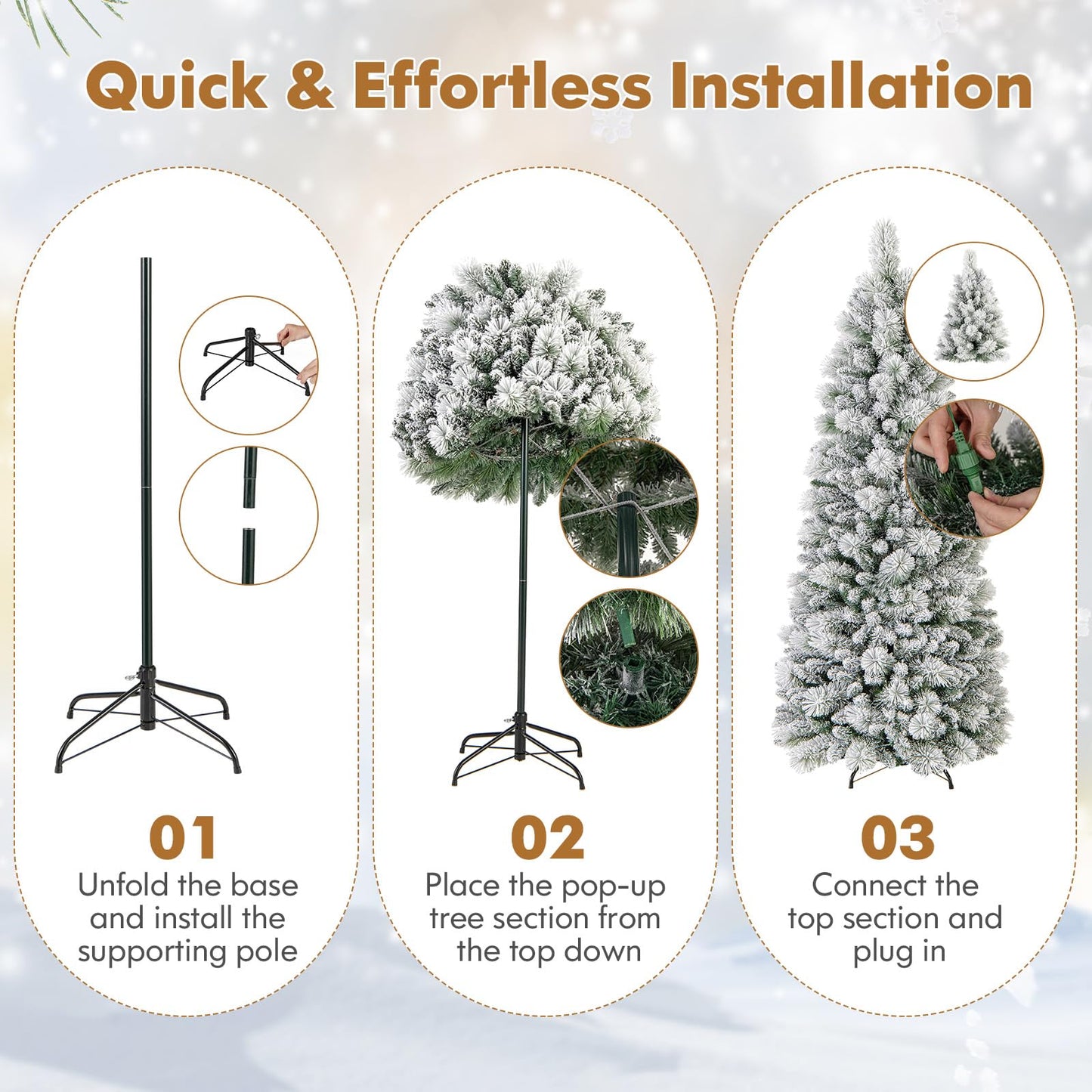 Quick & Effortless Installation

01
Unfold the base and install the supporting pole

02
Place the pop-up tree section from the top down

03
Connect the top section and plug in