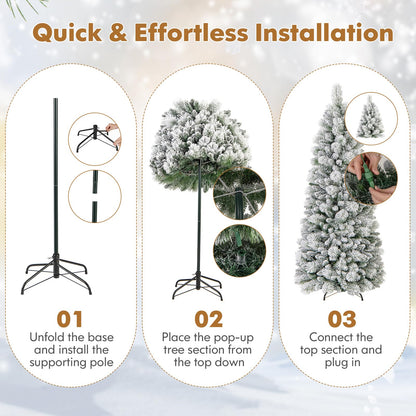 Quick & Effortless Installation

01
Unfold the base and install the supporting pole

02
Place the pop-up tree section from the top down

03
Connect the top section and plug in