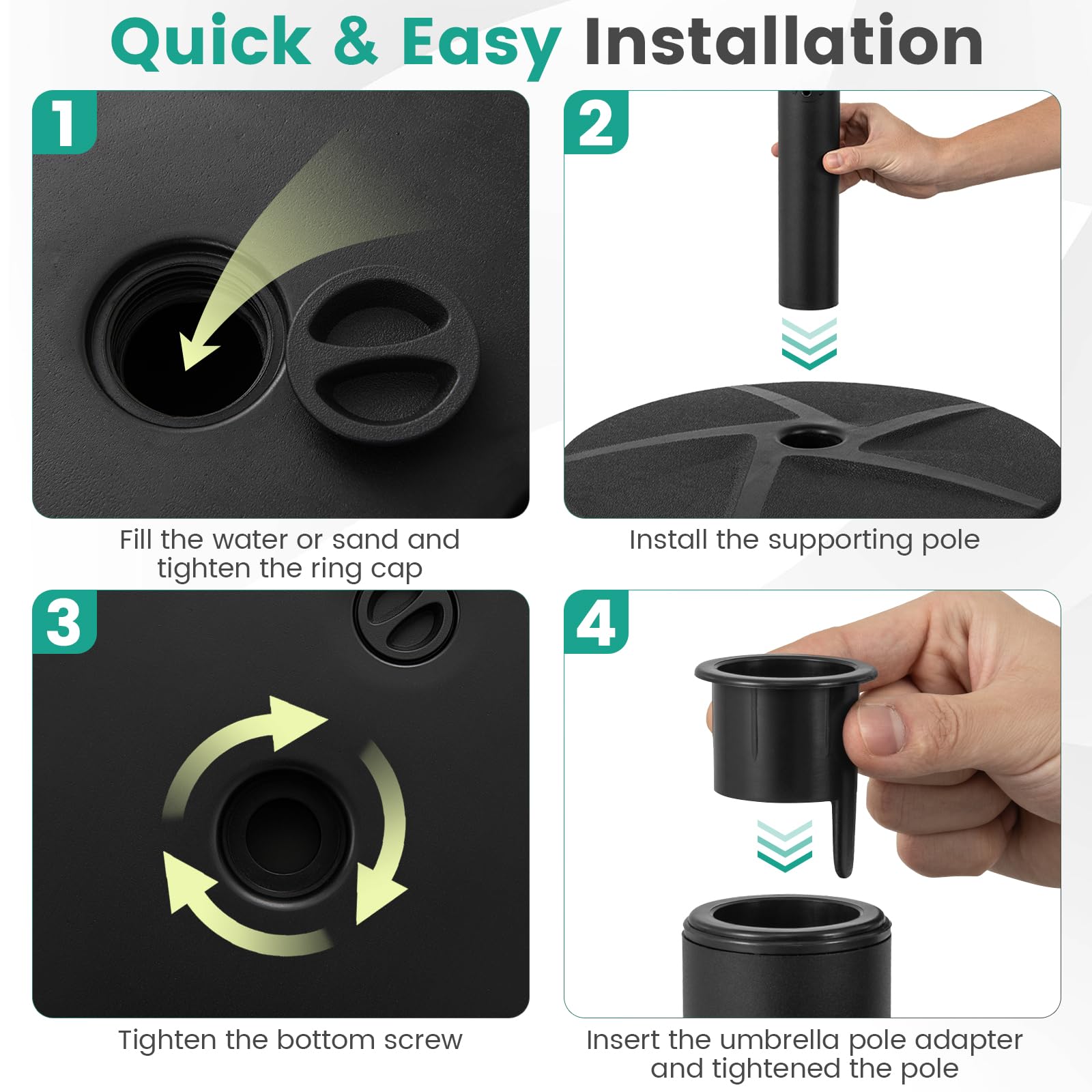 Quick & Easy Installation

1

Fill the water or sand and tighten the ring cap

2

Install the supporting pole

3

Tighten the bottom screw

4

Insert the umbrella pole adapter and tightened the pole