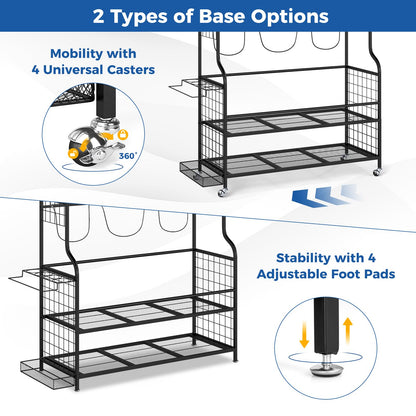 2 Types of Base Options

Mobility with 4 Universal Casters

360°

Stability with 4 Adjustable Foot Pads