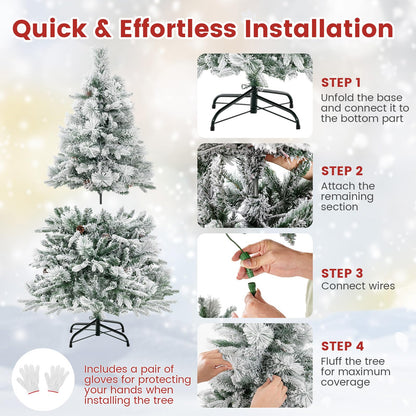 Quick & Effortless Installation

STEP 1
Unfold the base and connect it to the bottom part

STEP 2
Attach the remaining section

STEP 3
Connect wires

STEP 4
Fluff the tree for maximum coverage

Includes a pair of gloves for protecting your hands when installing the tree