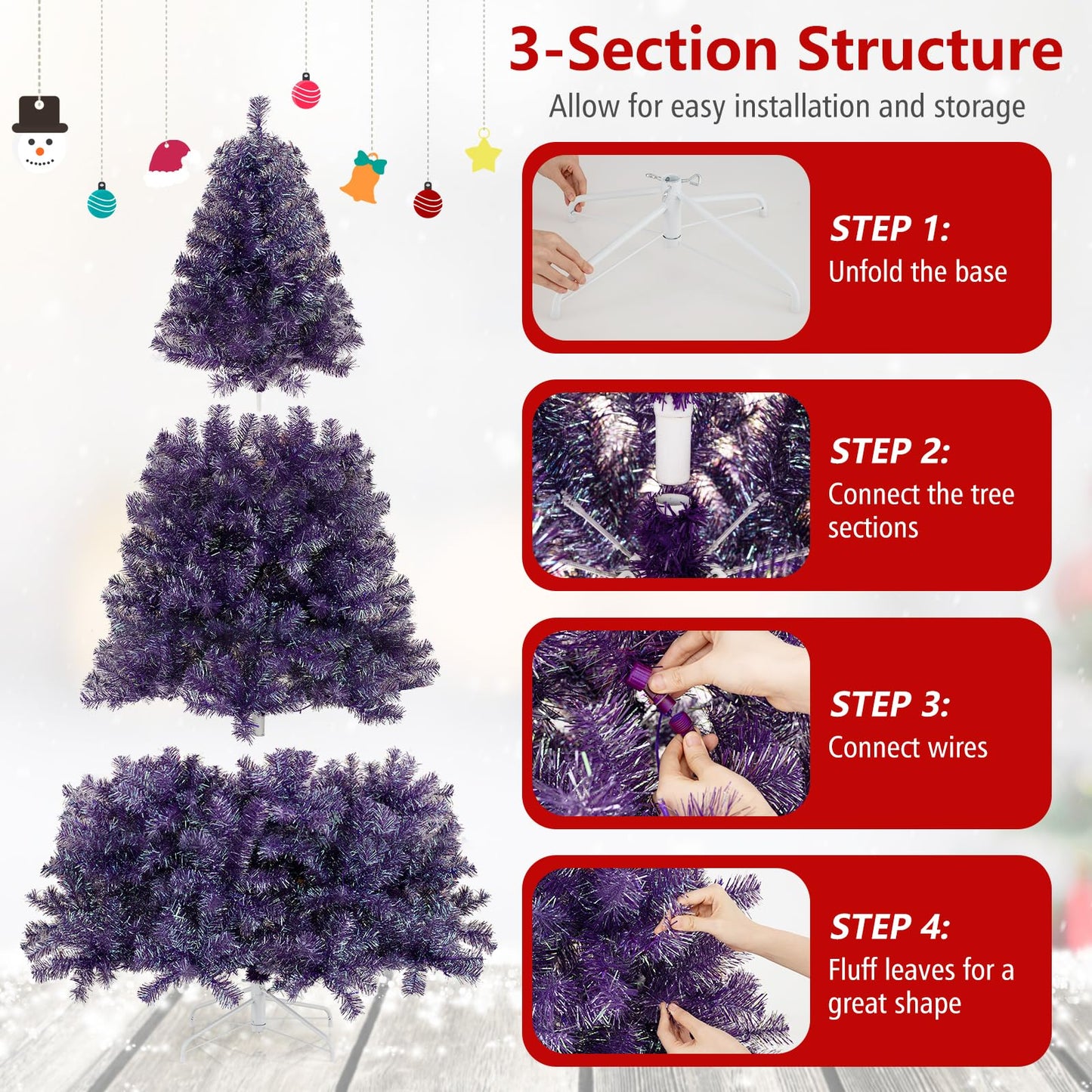 3-Section Structure

Allow for easy installation and storage

STEP 1:
Unfold the base

STEP 2:
Connect the tree sections

STEP 3:
Connect wires

STEP 4:
Fluff leaves for a great shape