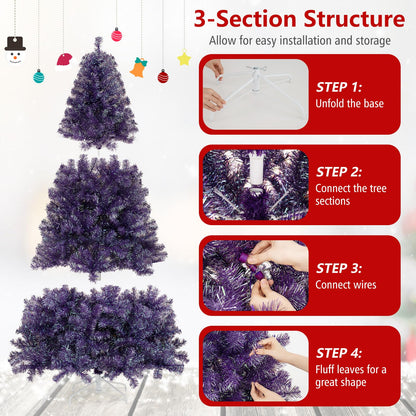 3-Section Structure

Allow for easy installation and storage

STEP 1:
Unfold the base

STEP 2:
Connect the tree sections

STEP 3:
Connect wires

STEP 4:
Fluff leaves for a great shape