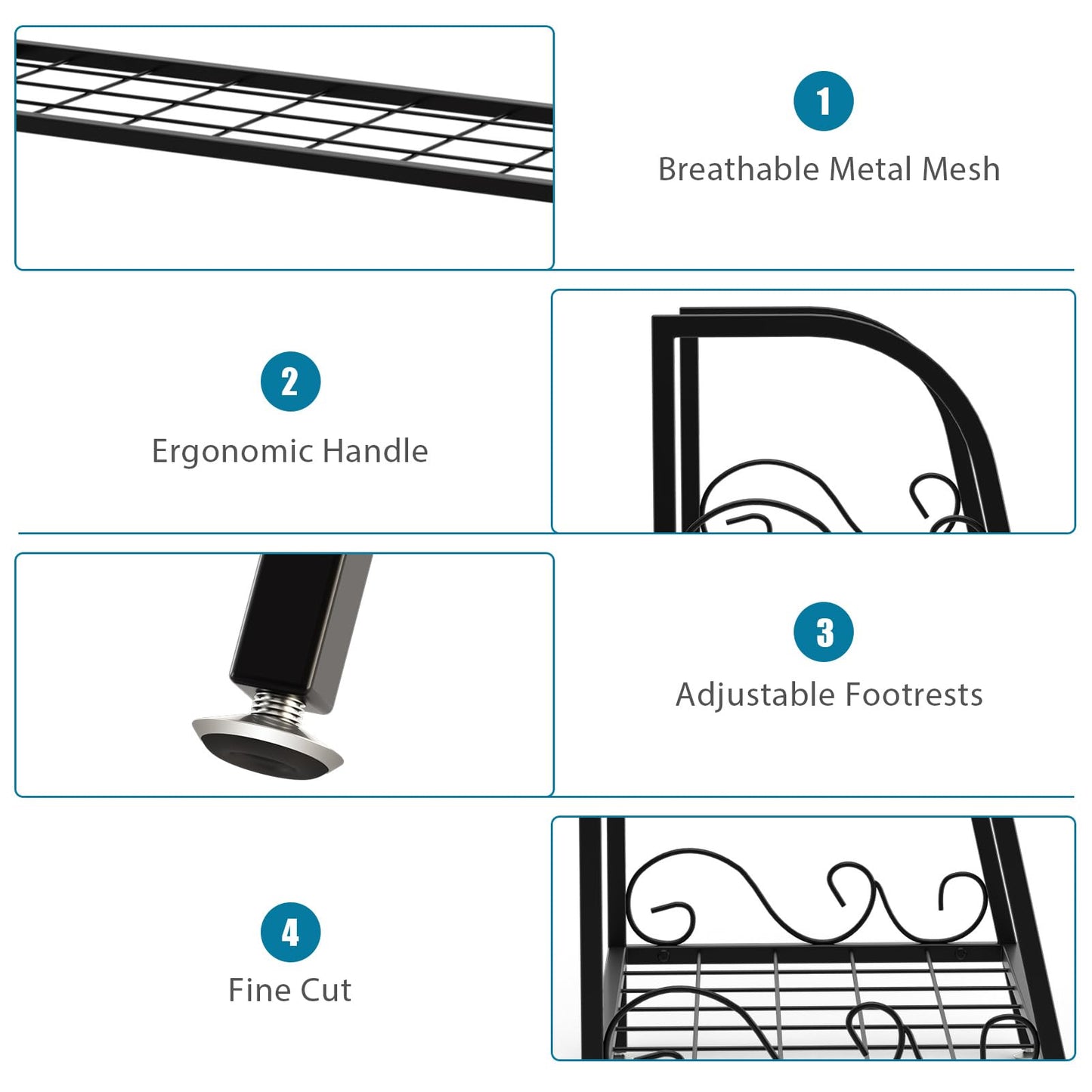 1
Breathable Metal Mesh

2
Ergonomic Handle

3
Adjustable Footrests

4
Fine Cut