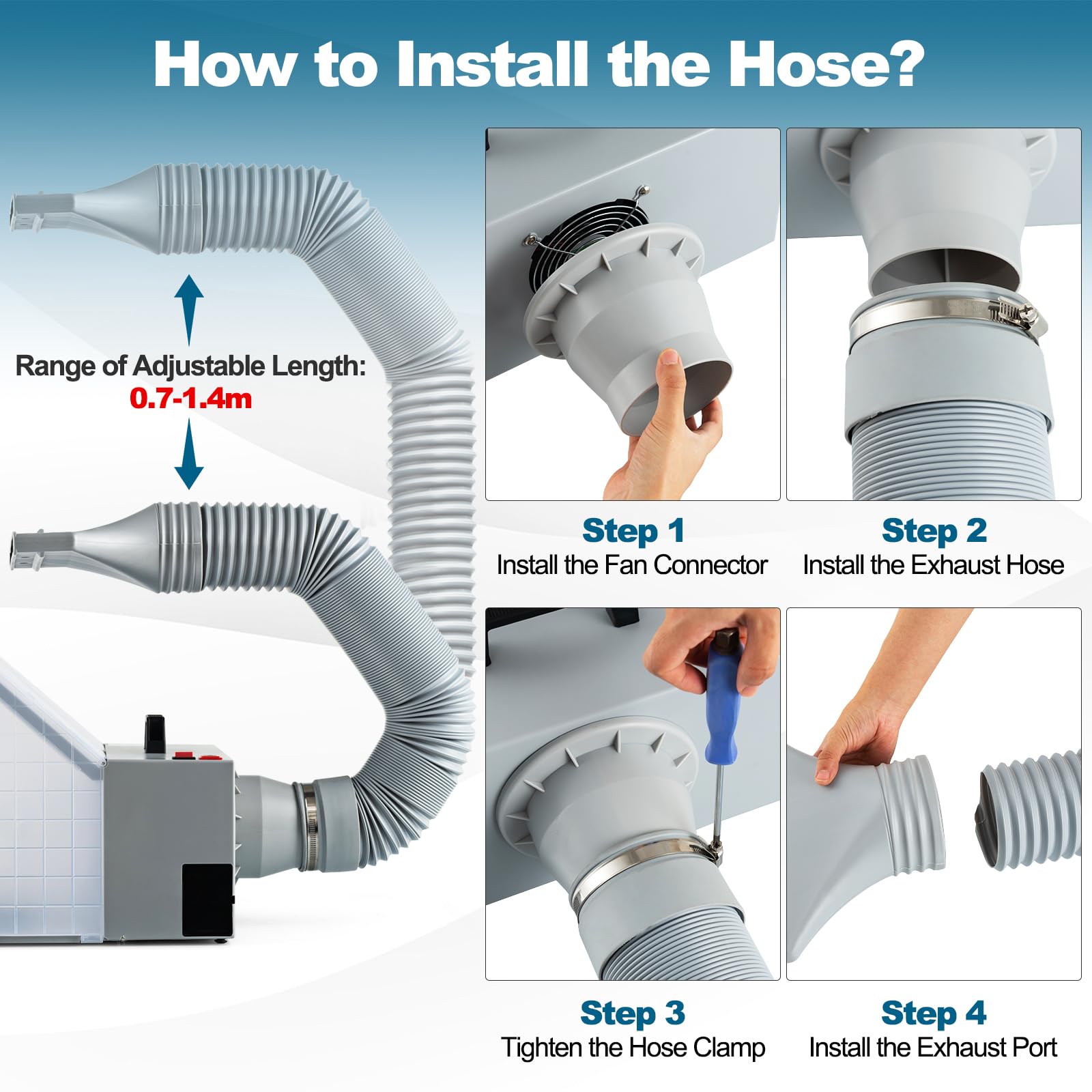 How to Install the Hose?

Range of Adjustable Length:
0.7-1.4m

Step 1
Install the Fan Connector

Step 2
Install the Exhaust Hose

Step 3
Tighten the Hose Clamp

Step 4
Install the Exhaust Port