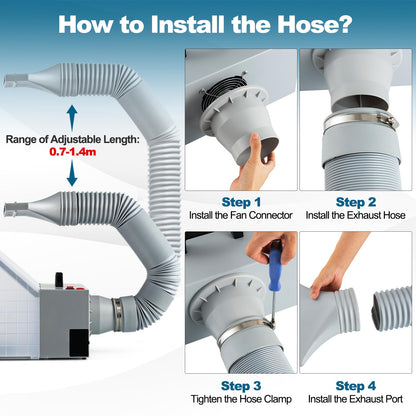 How to Install the Hose?

Range of Adjustable Length:
0.7-1.4m

Step 1
Install the Fan Connector

Step 2
Install the Exhaust Hose

Step 3
Tighten the Hose Clamp

Step 4
Install the Exhaust Port