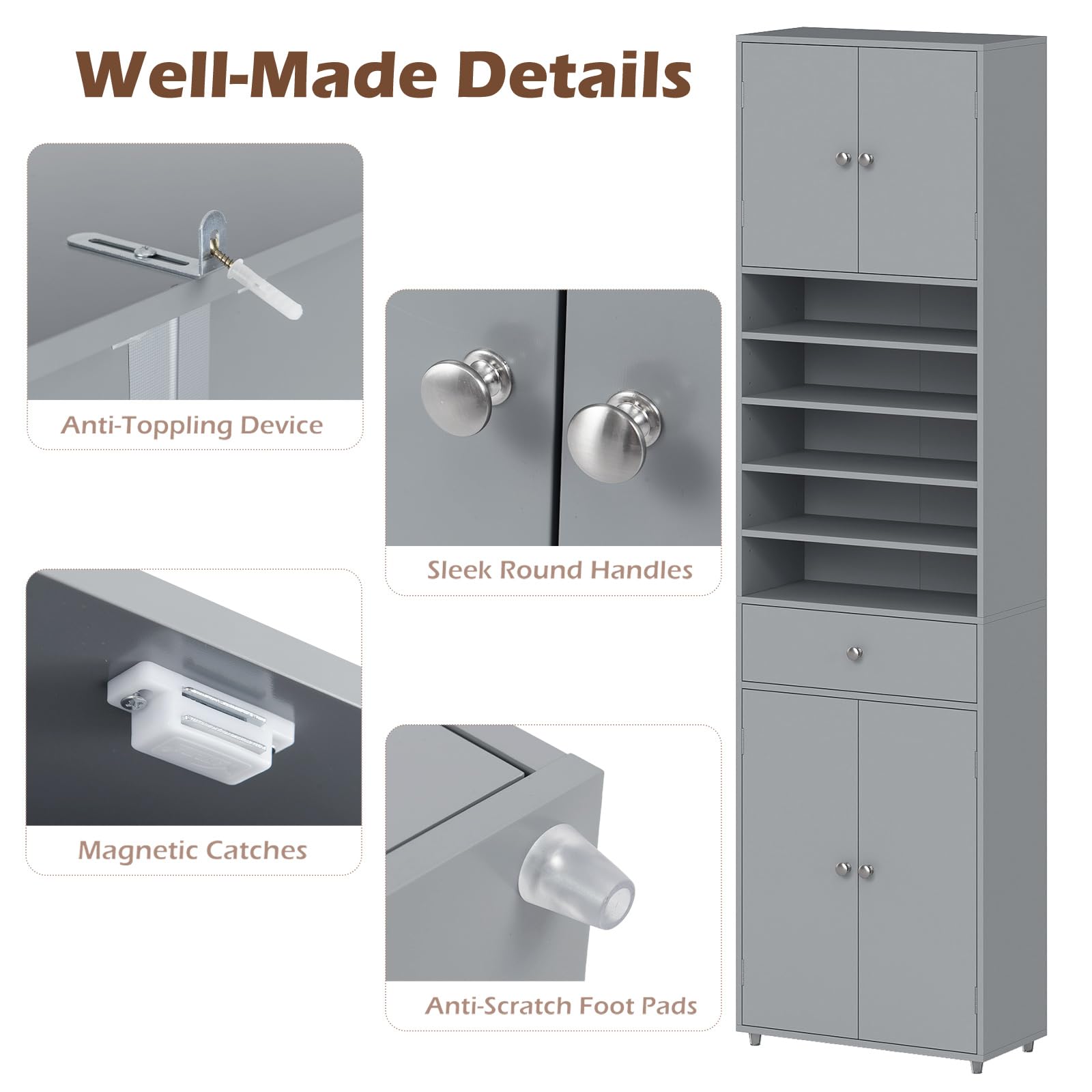 Well-Made Details

Anti-Toppling Device

Sleek Round Handles

Magnetic Catches

Anti-Scratch Foot Pads