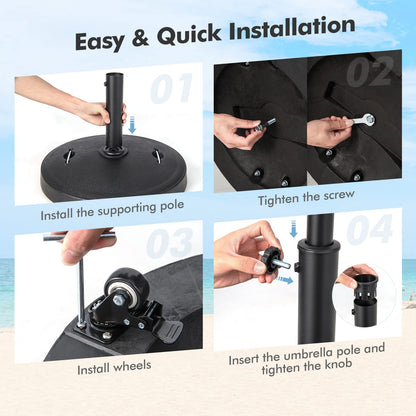 Easy & Quick Installation

01

Install the supporting pole

02

Tighten the screw

03

Install wheels

04

Insert the umbrella pole and tighten the knob