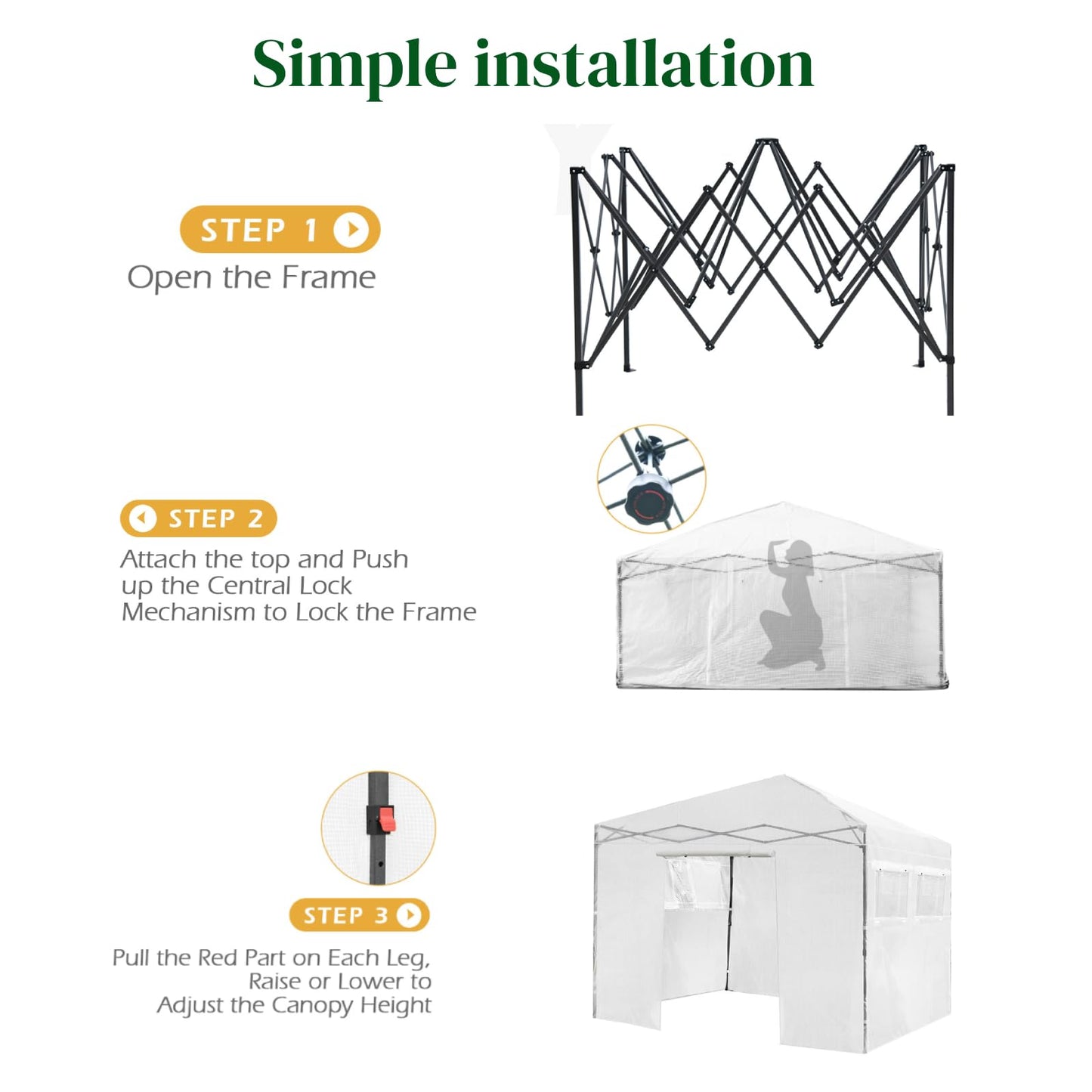 Simple installation

STEP 1

Open the Frame

STEP 2

Attach the top and Push up the Central Lock Mechanism to Lock the Frame

STEP 3

Pull the Red Part on Each Leg, Raise or Lower to Adjust the Canopy Height