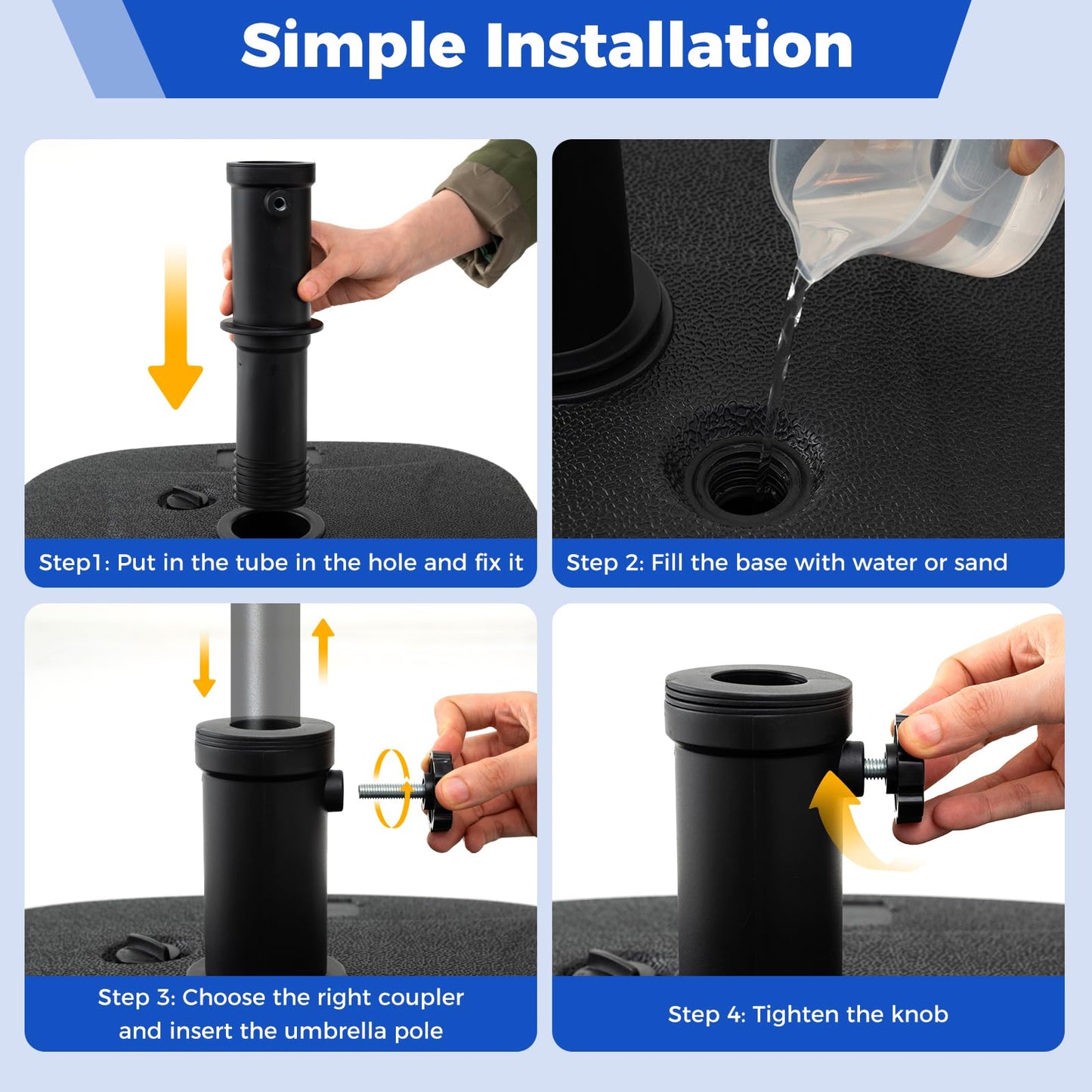 Simple Installation

Step1: Put in the tube in the hole and fix it

Step 2: Fill the base with water or sand

Step 3: Choose the right coupler and insert the umbrella pole

Step 4: Tighten the knob