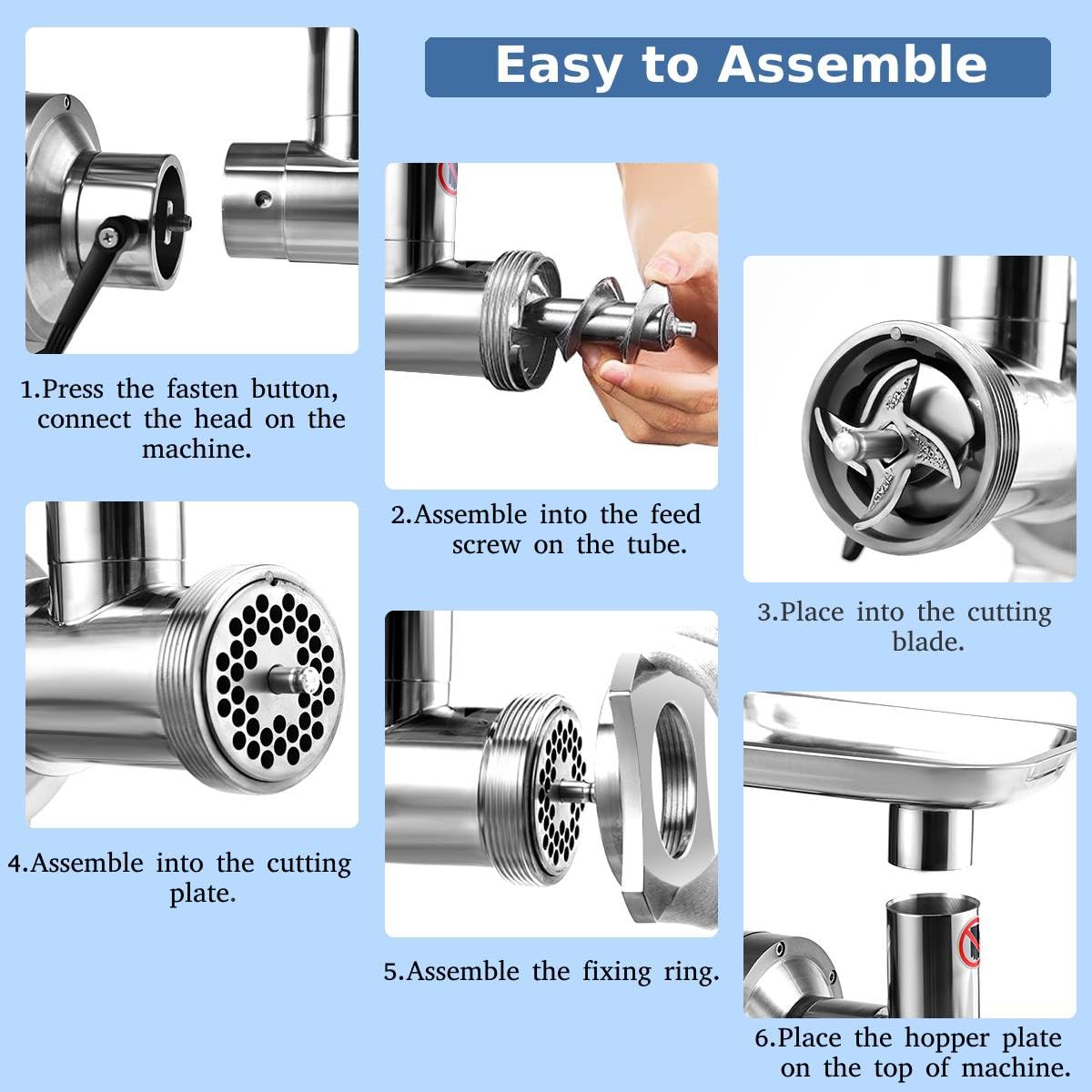 Easy to Assemble

1.Press the fasten button, connect the head on the machine.

2.Assemble into the feed screw on the tube.

3.Place into the cutting blade.

4.Assemble into the cutting plate.

5.Assemble the fixing ring.

6.Place the hopper plate on the top of machine.