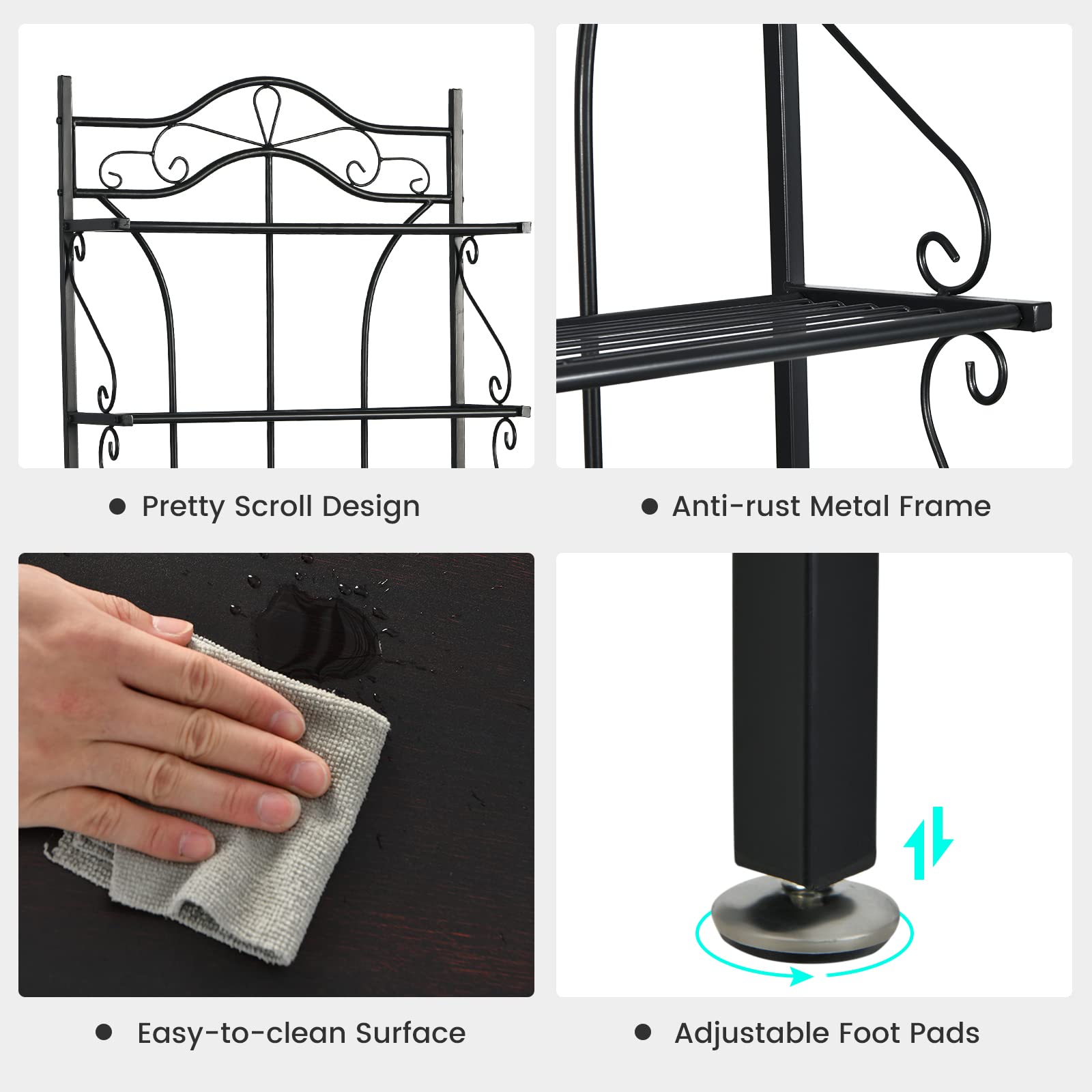 ● Pretty Scroll Design

● Anti-rust Metal Frame

● Easy-to-clean Surface

● Adjustable Foot Pads