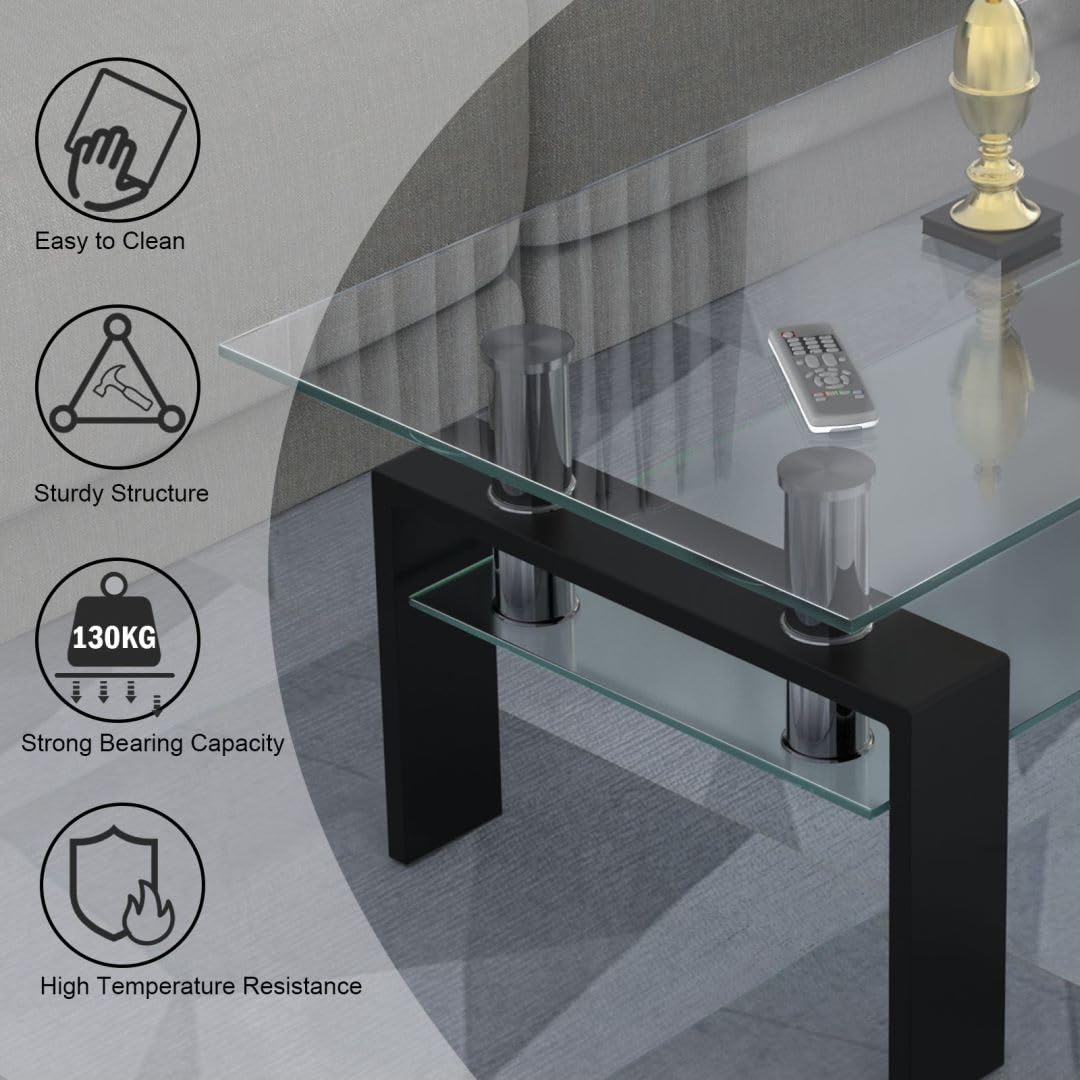 Easy to Clean

Sturdy Structure

130KG

Strong Bearing Capacity

High Temperature Resistance