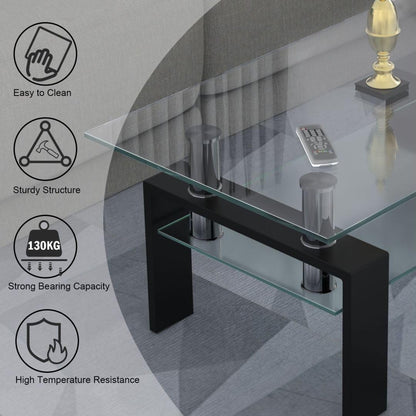 Easy to Clean

Sturdy Structure

130KG

Strong Bearing Capacity

High Temperature Resistance