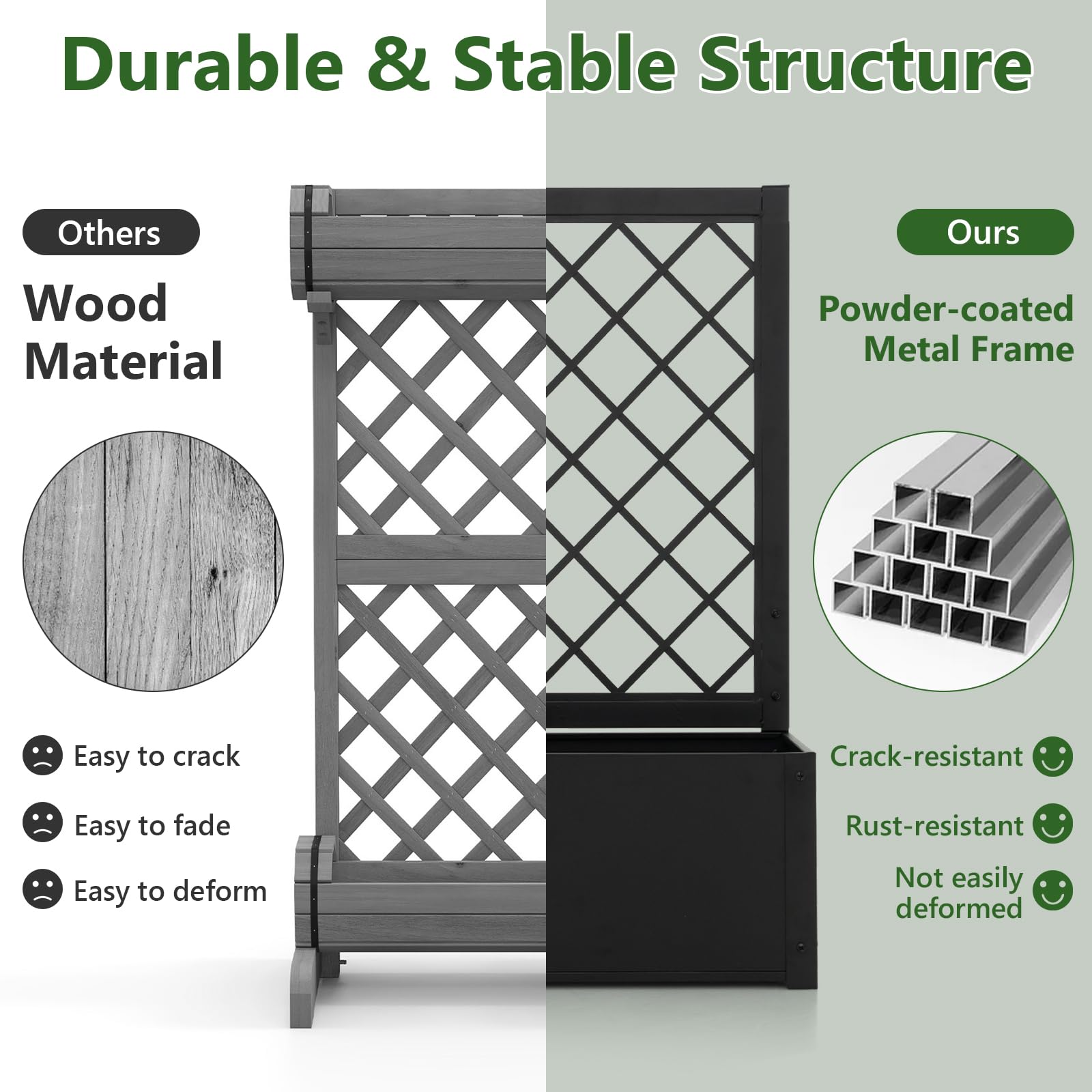 Durable & Stable Structure

Others

Wood Material

Easy to crack

Easy to fade

Easy to deform

Ours

Powder-coated Metal Frame

Crack-resistant

Rust-resistant

Not easily deformed