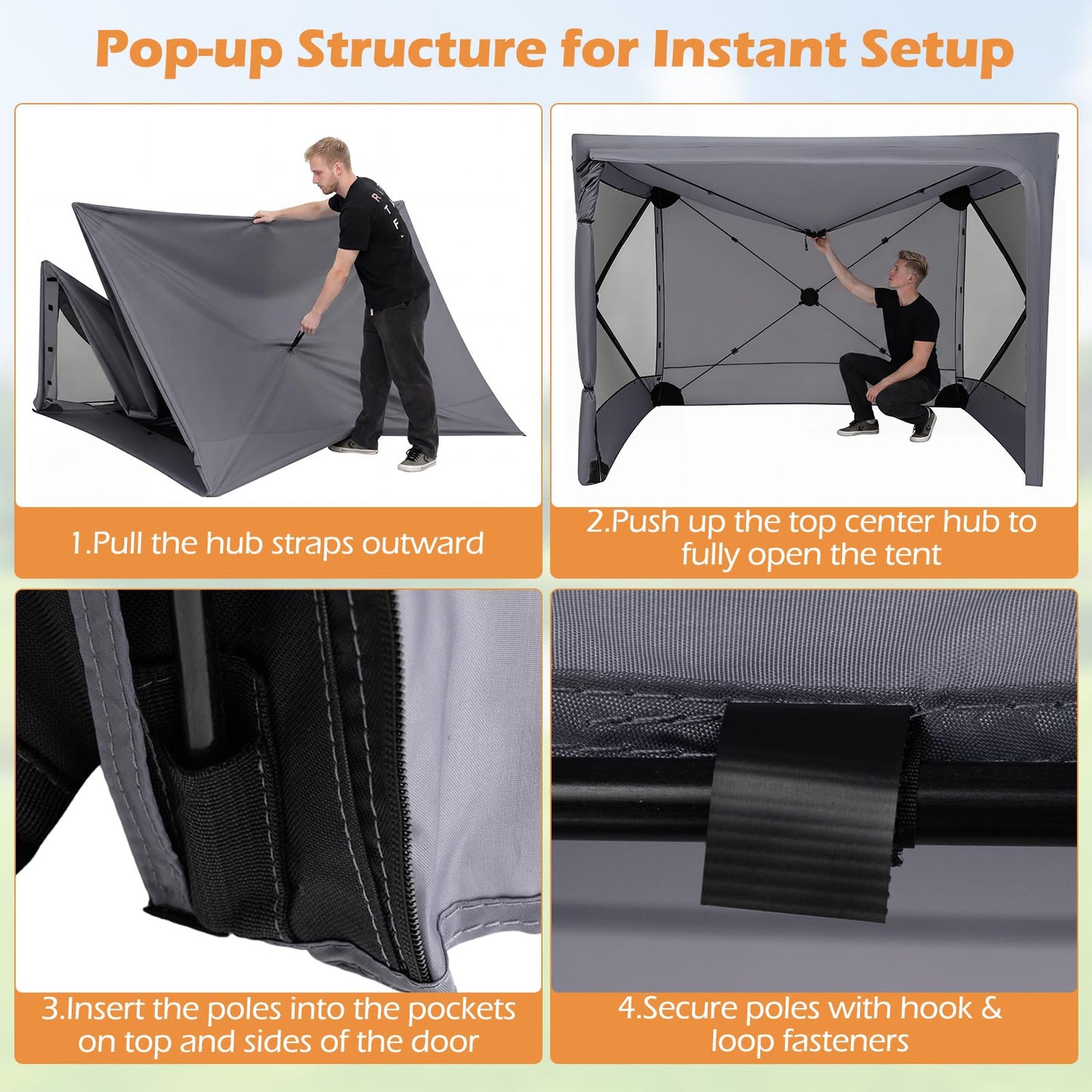 Pop-up Structure for Instant Setup

1.Pull the hub straps outward

2.Push up the top center hub to fully open the tent

3.Insert the poles into the pockets on top and sides of the door

4.Secure poles with hook & loop fasteners