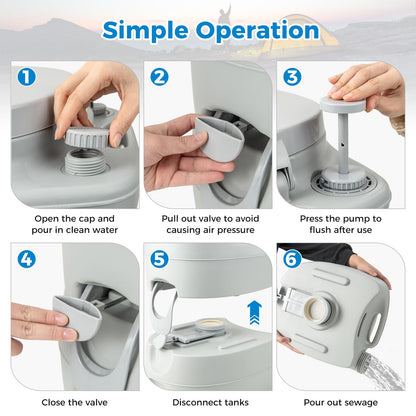 Simple Operation

1

Open the cap and pour in clean water

2

Pull out valve to avoid causing air pressure

3

Press the pump to flush after use

4

Close the valve

5

Disconnect tanks

6

Pour out sewage