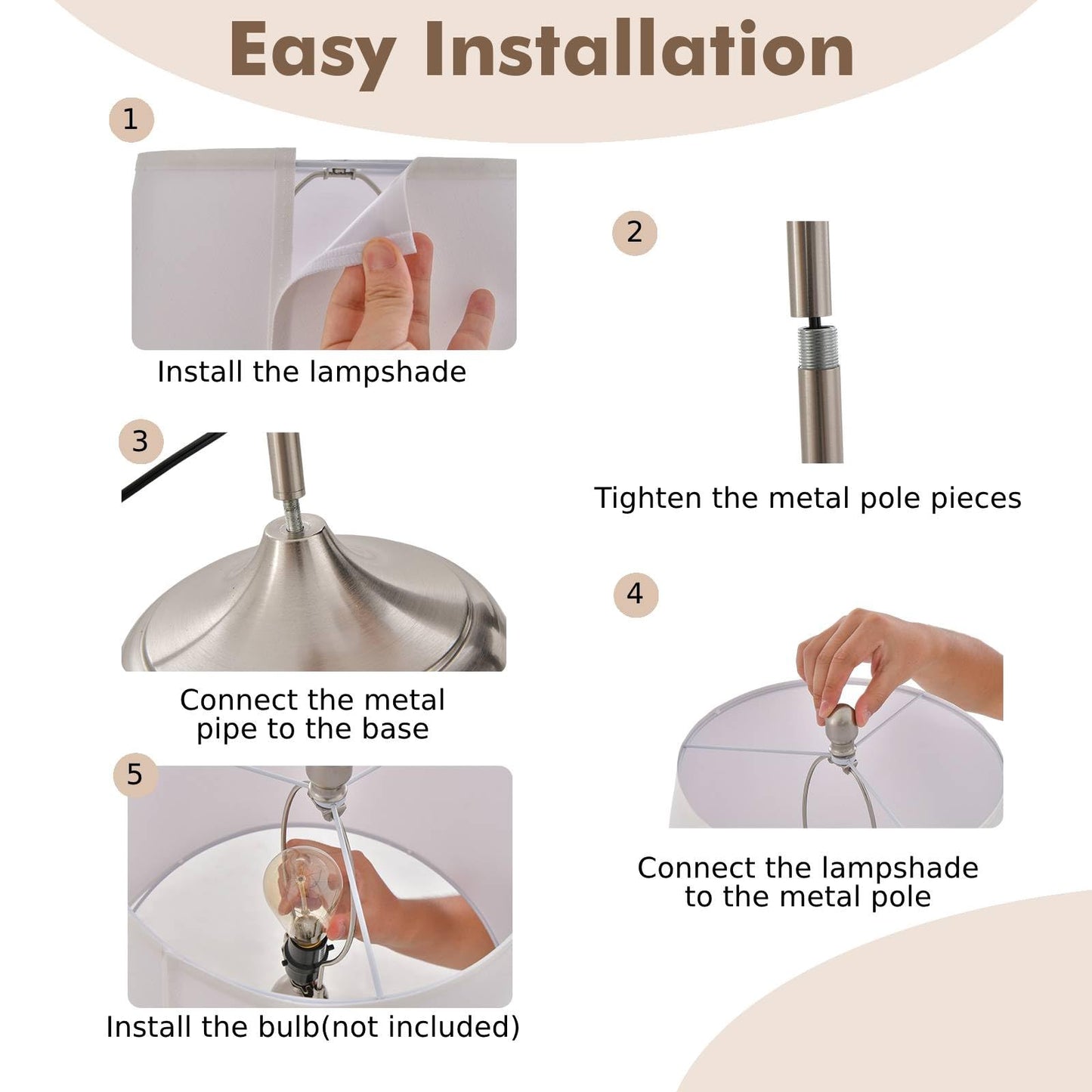 Easy Installation

1

Install the lampshade

2

Tighten the metal pole pieces

3

Connect the metal pipe to the base

4

Connect the lampshade to the metal pole

5

Install the bulb(not included)