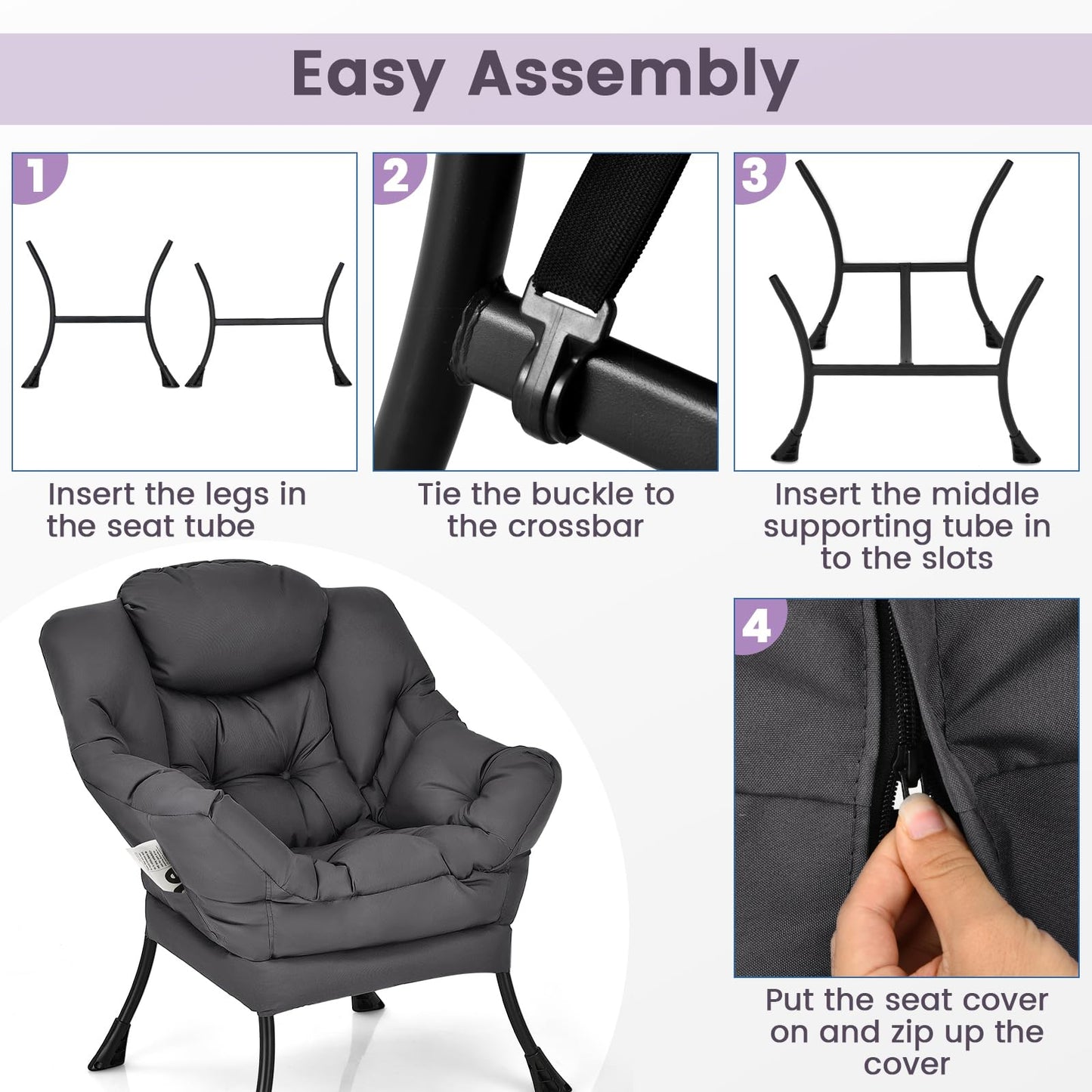 Easy Assembly

1

Insert the legs in the seat tube

2

Tie the buckle to the crossbar

3

Insert the middle supporting tube in to the slots

4

Put the seat cover on and zip up the cover