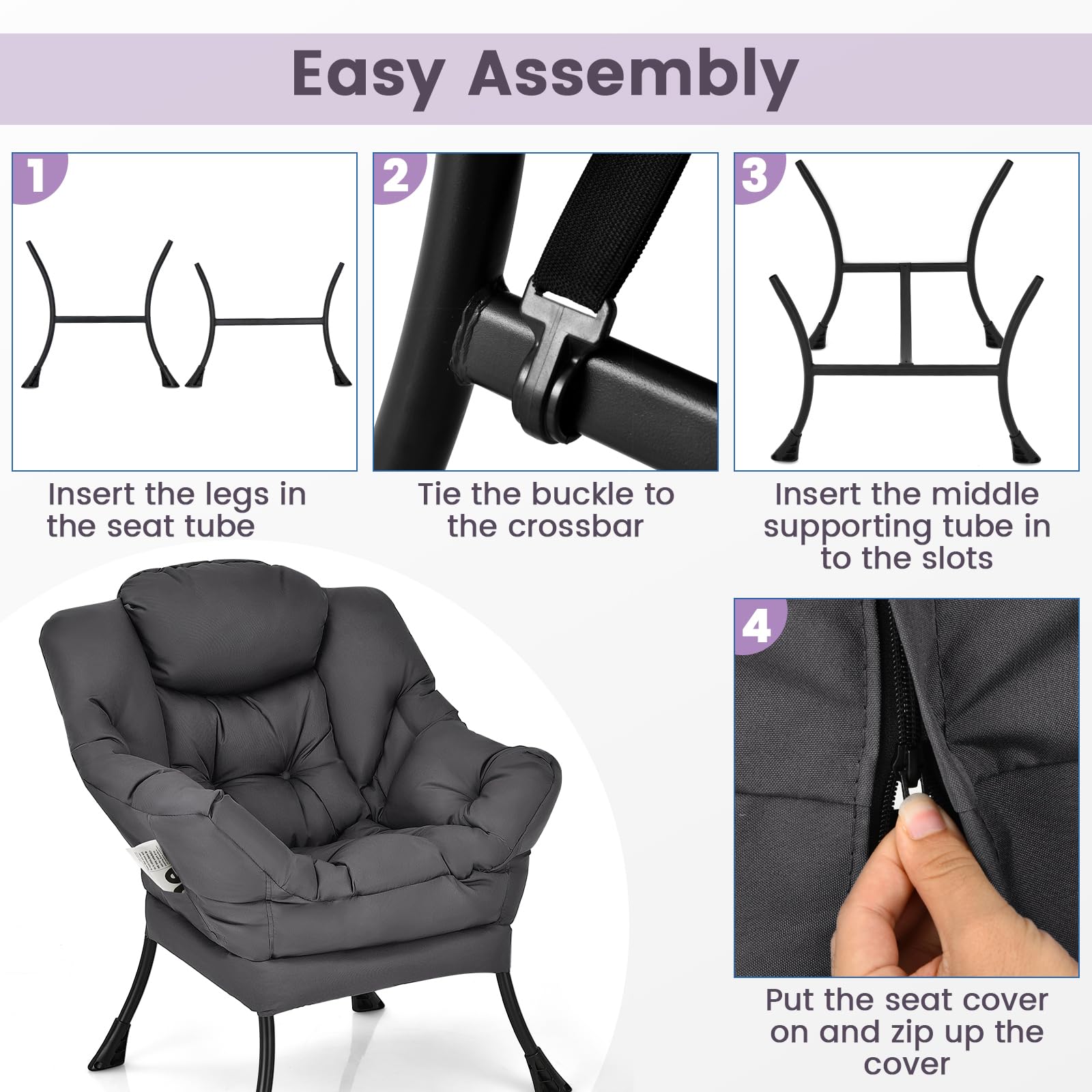 Easy Assembly

1

Insert the legs in the seat tube

2

Tie the buckle to the crossbar

3

Insert the middle supporting tube in to the slots

4

Put the seat cover on and zip up the cover