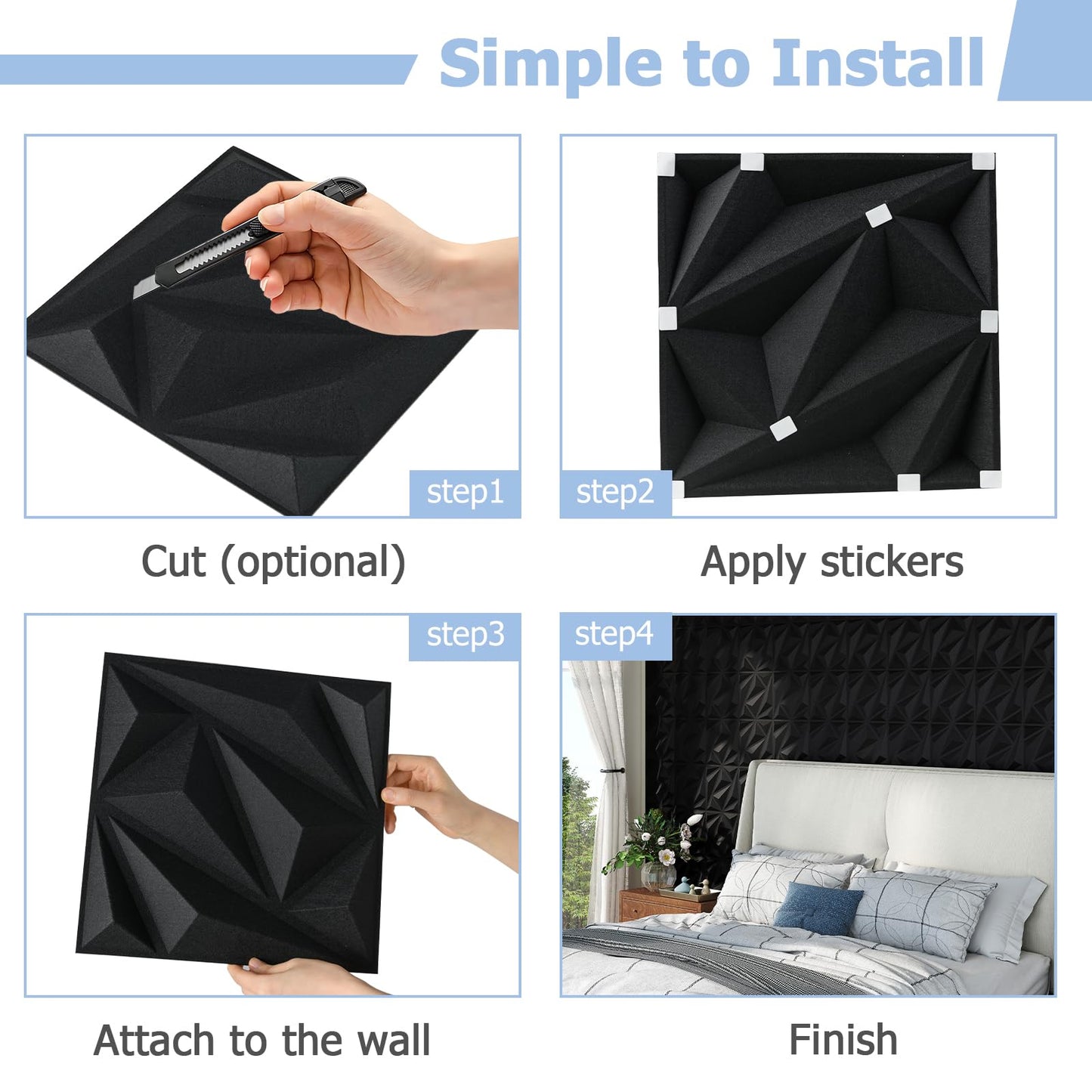 Simple to Install

step1

Cut (optional)

step2

Apply stickers

step3

Attach to the wall

step4

Finish