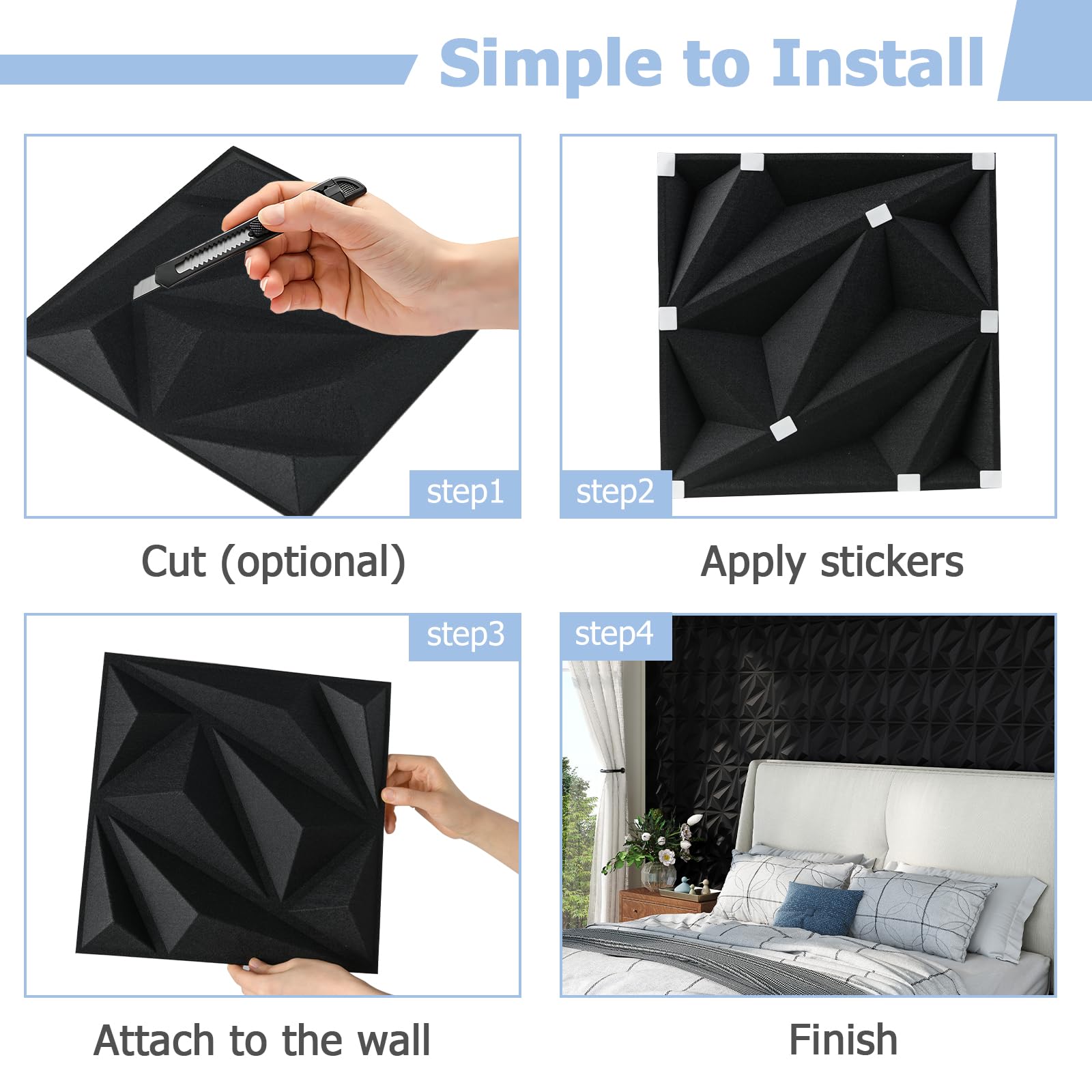 Simple to Install

step1

Cut (optional)

step2

Apply stickers

step3

Attach to the wall

step4

Finish