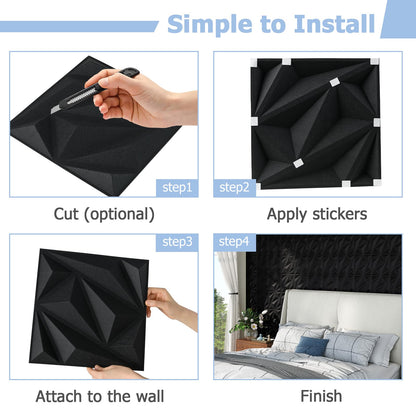 Simple to Install

step1

Cut (optional)

step2

Apply stickers

step3

Attach to the wall

step4

Finish