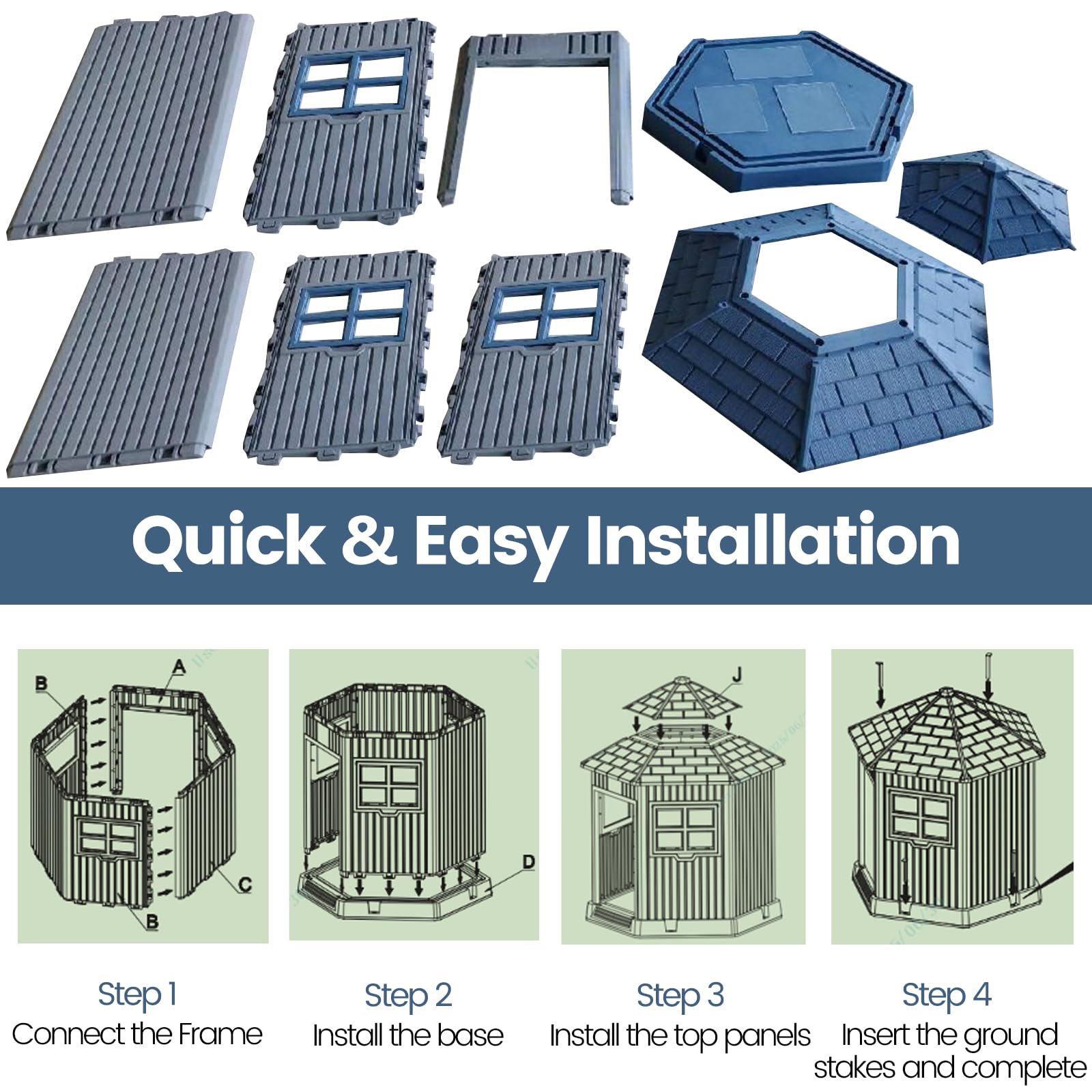 Quick & Easy Installation

B
A
C
B

D

J

Step 1
Connect the Frame

Step 2
Install the base

Step 3
Install the top panels

Step 4
Insert the ground stakes and complete