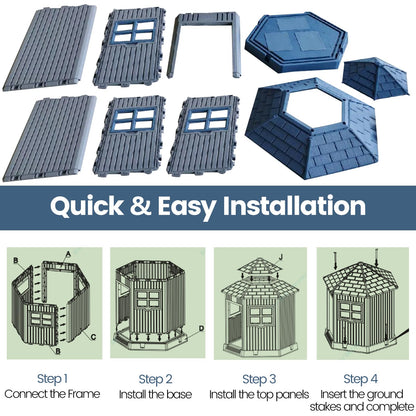 Quick & Easy Installation

B
A
C
B

D

J

Step 1
Connect the Frame

Step 2
Install the base

Step 3
Install the top panels

Step 4
Insert the ground stakes and complete